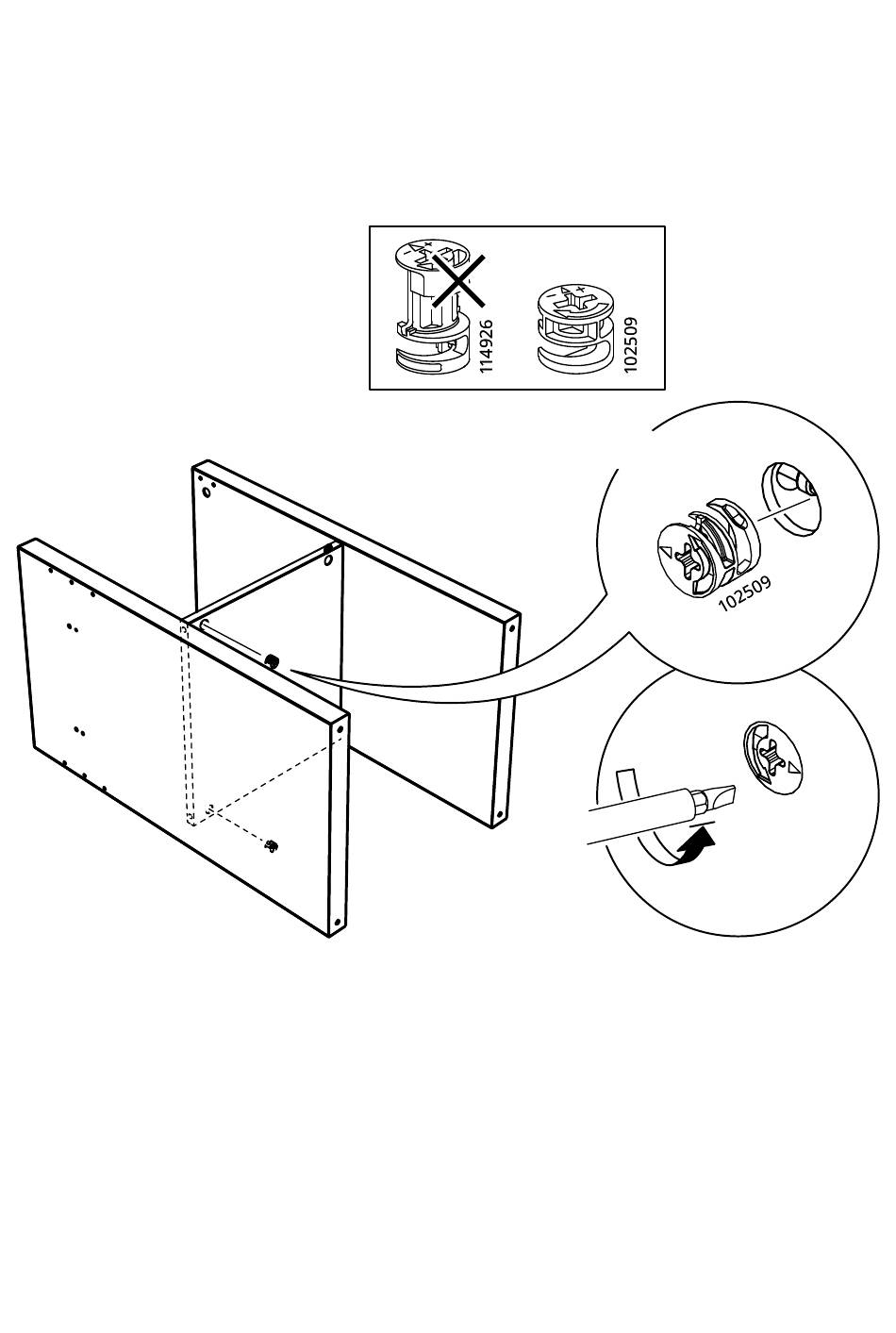 114926

102509

102509