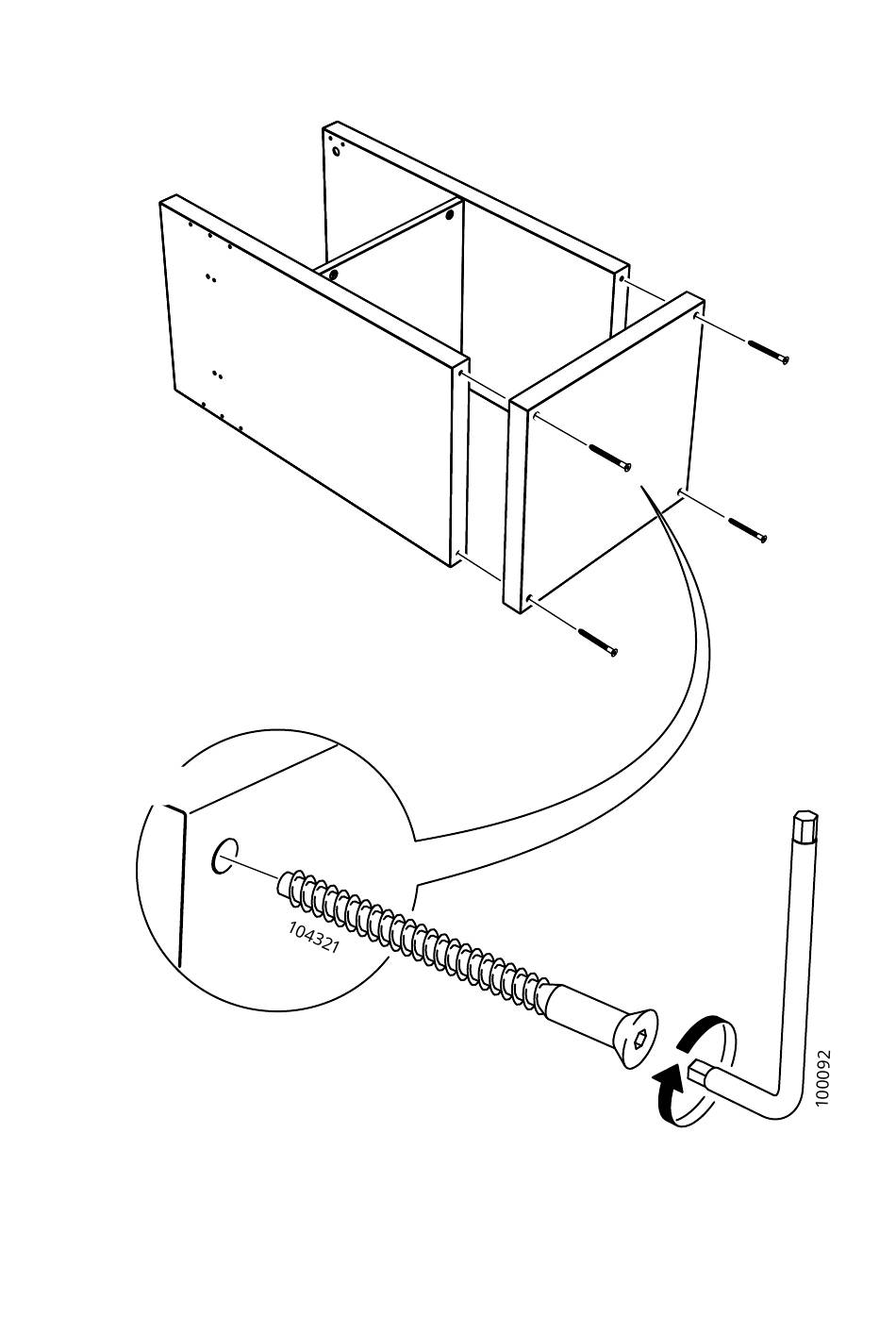 104321

100092