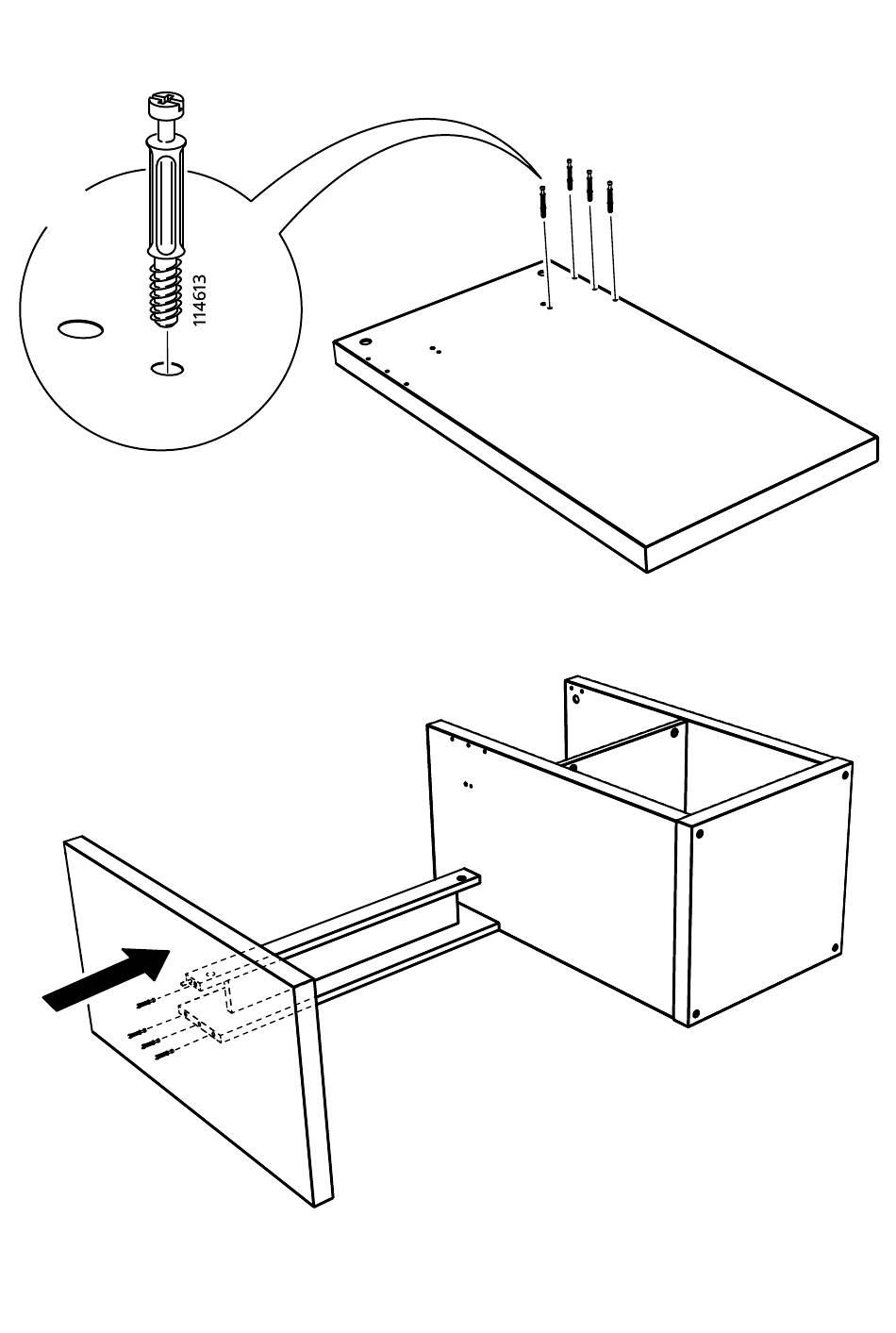 114613