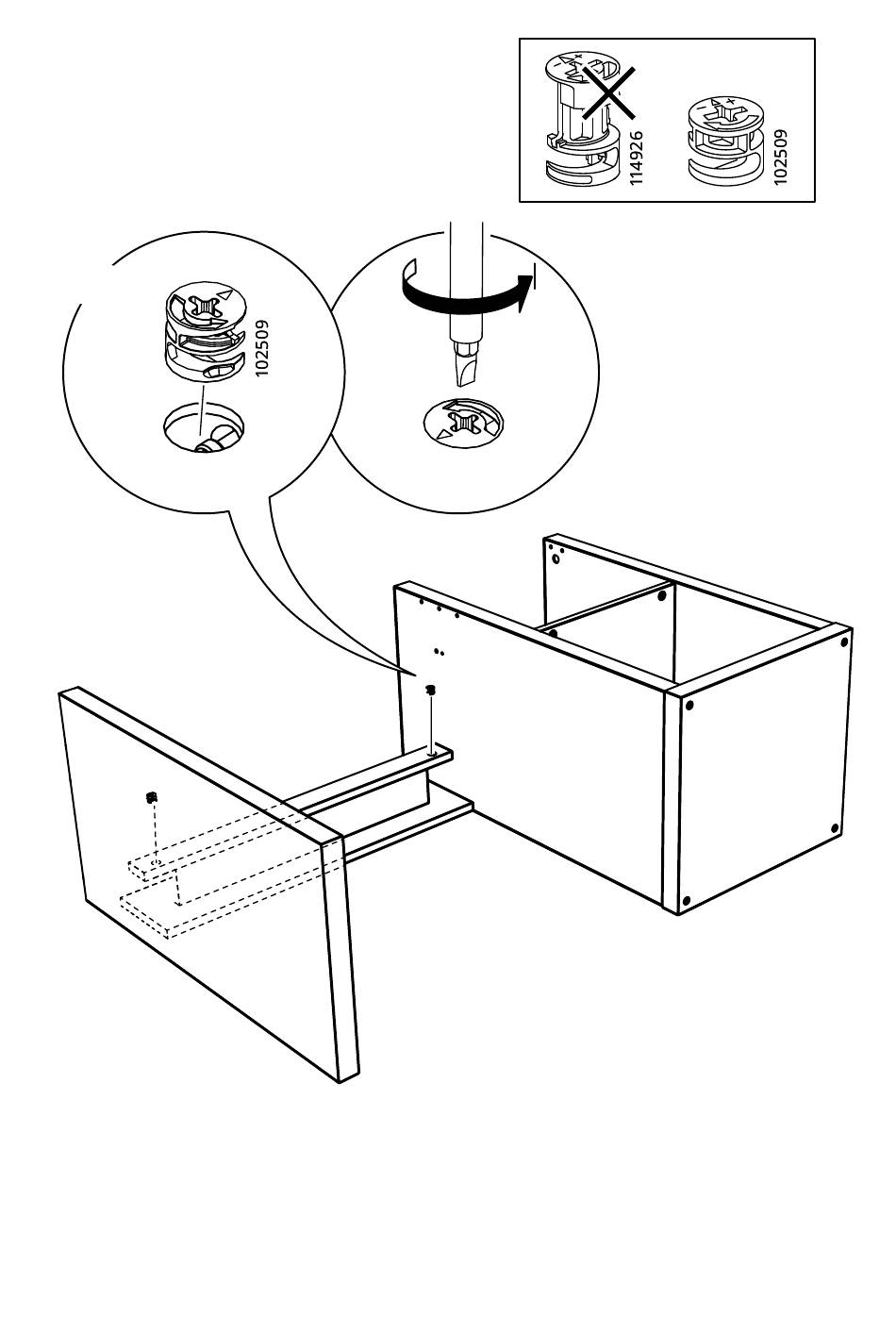 114926
102509
102509