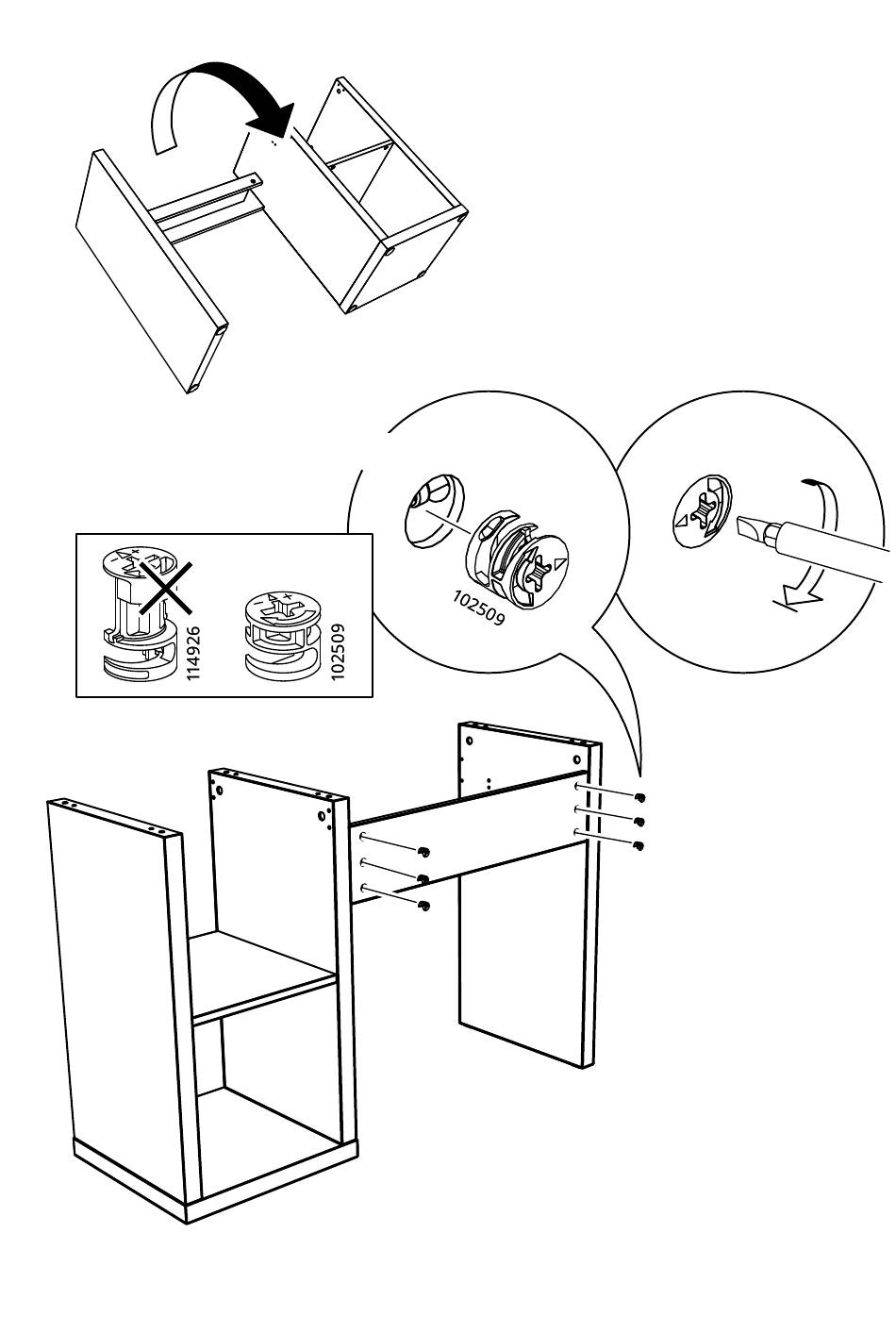 114926
102509
102509