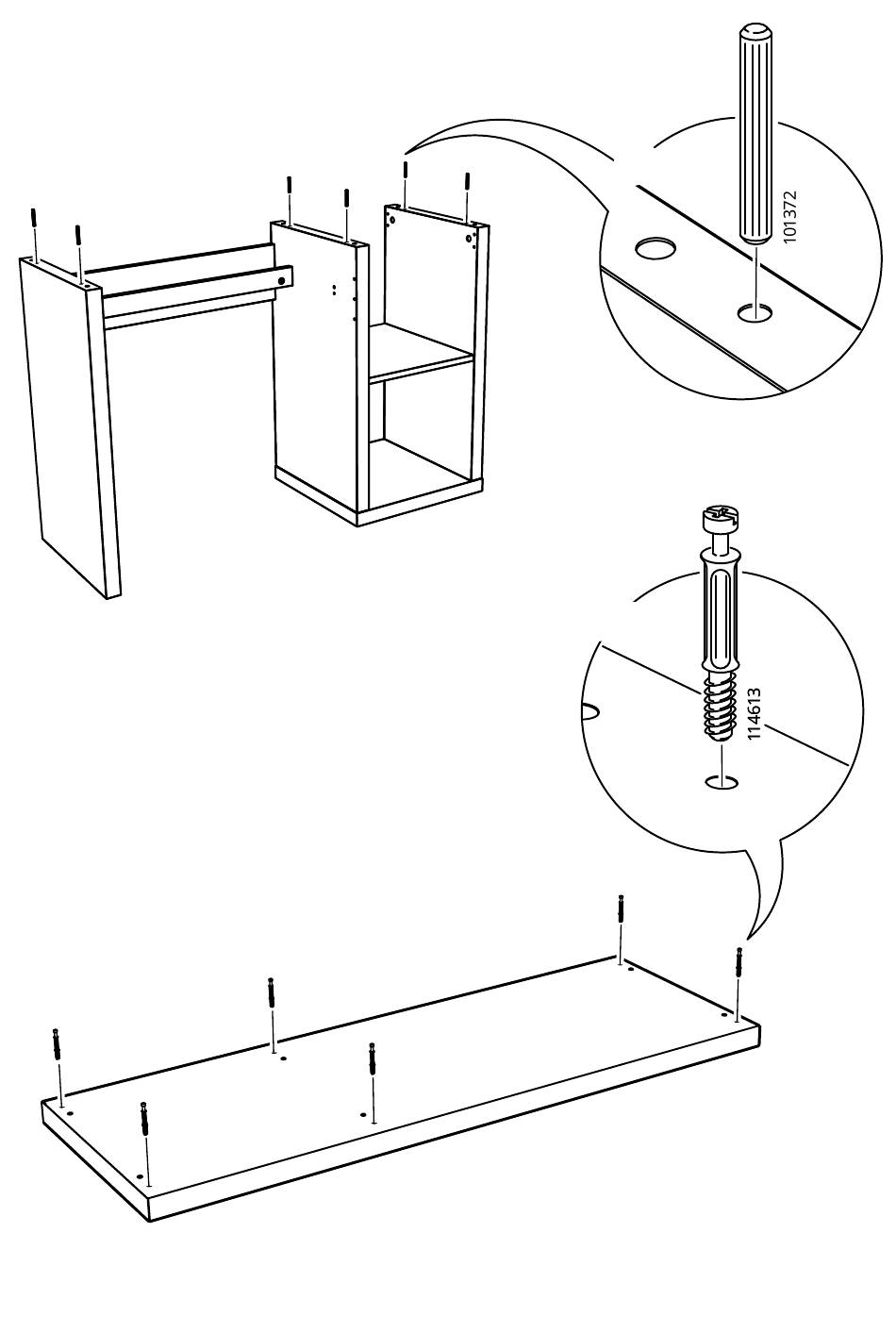 101372

114613