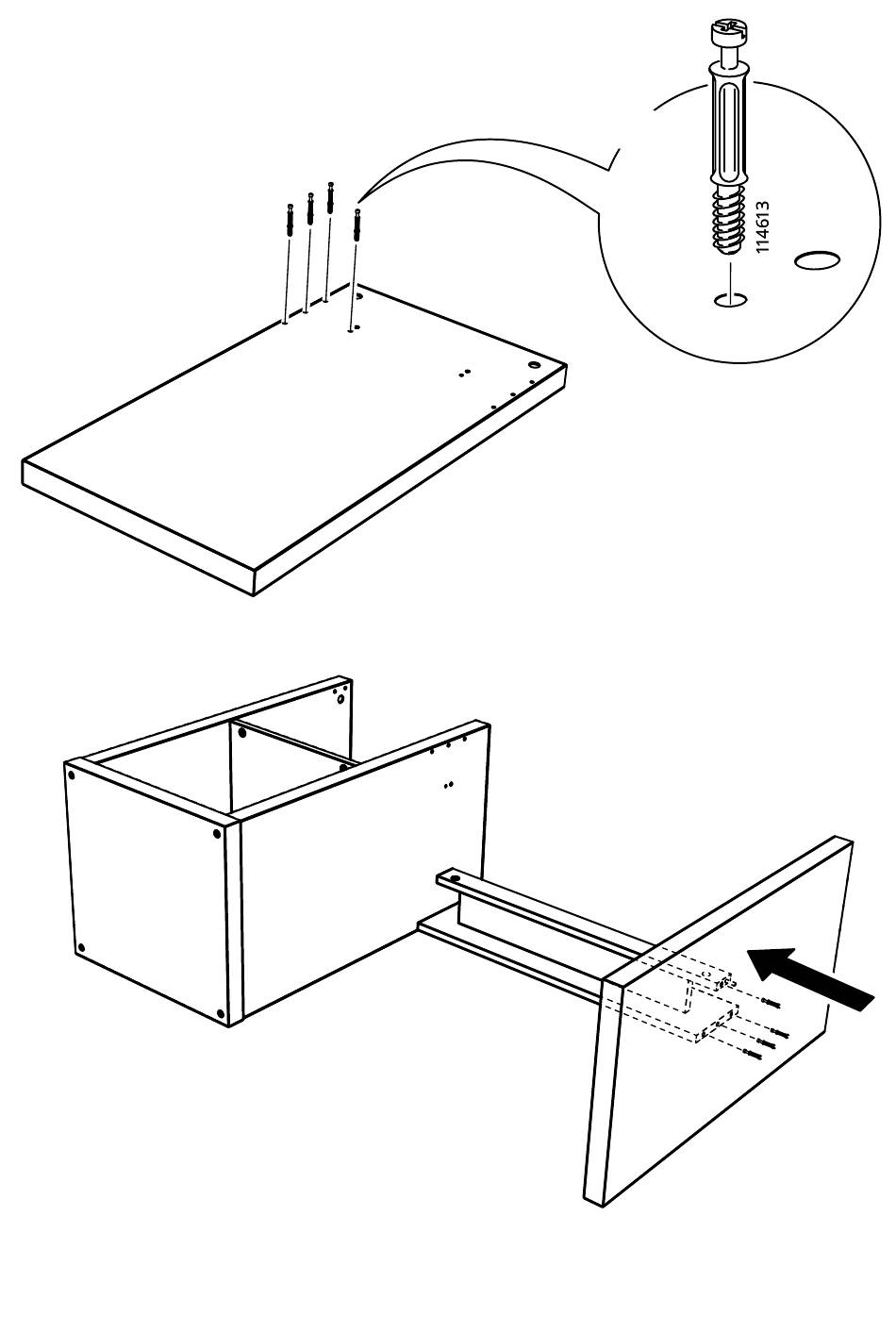 114613