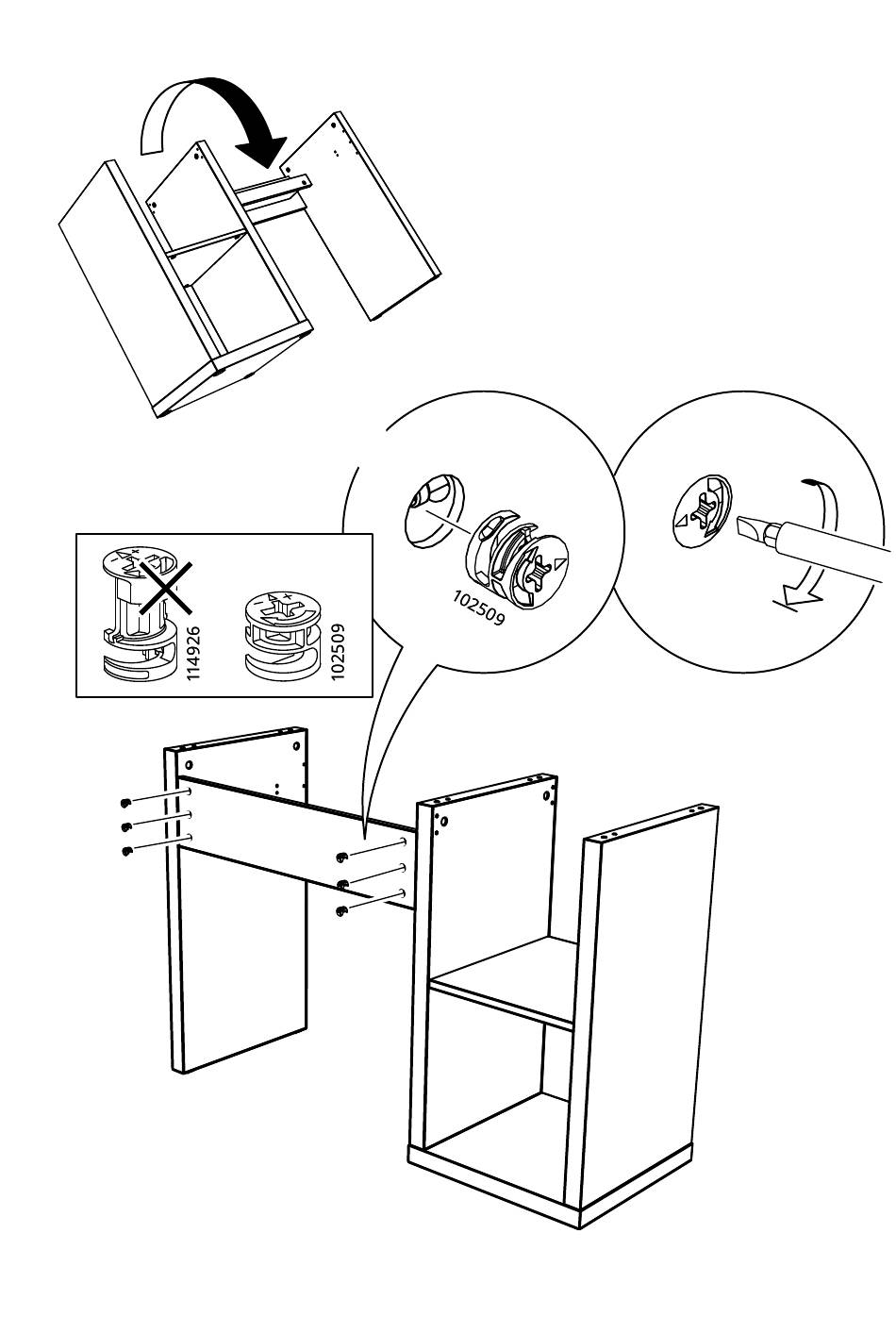 114926

102509

102509