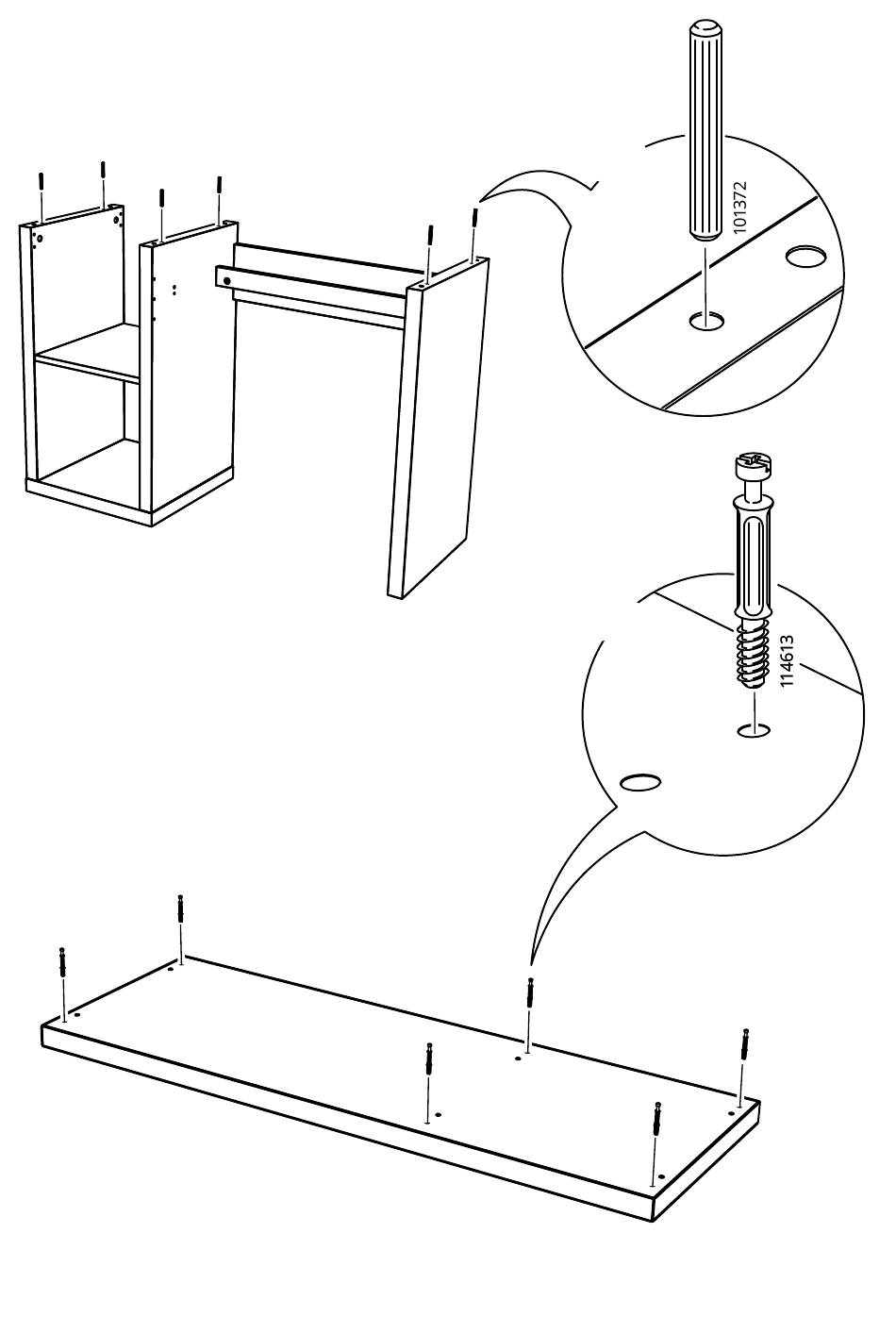 101372

114613