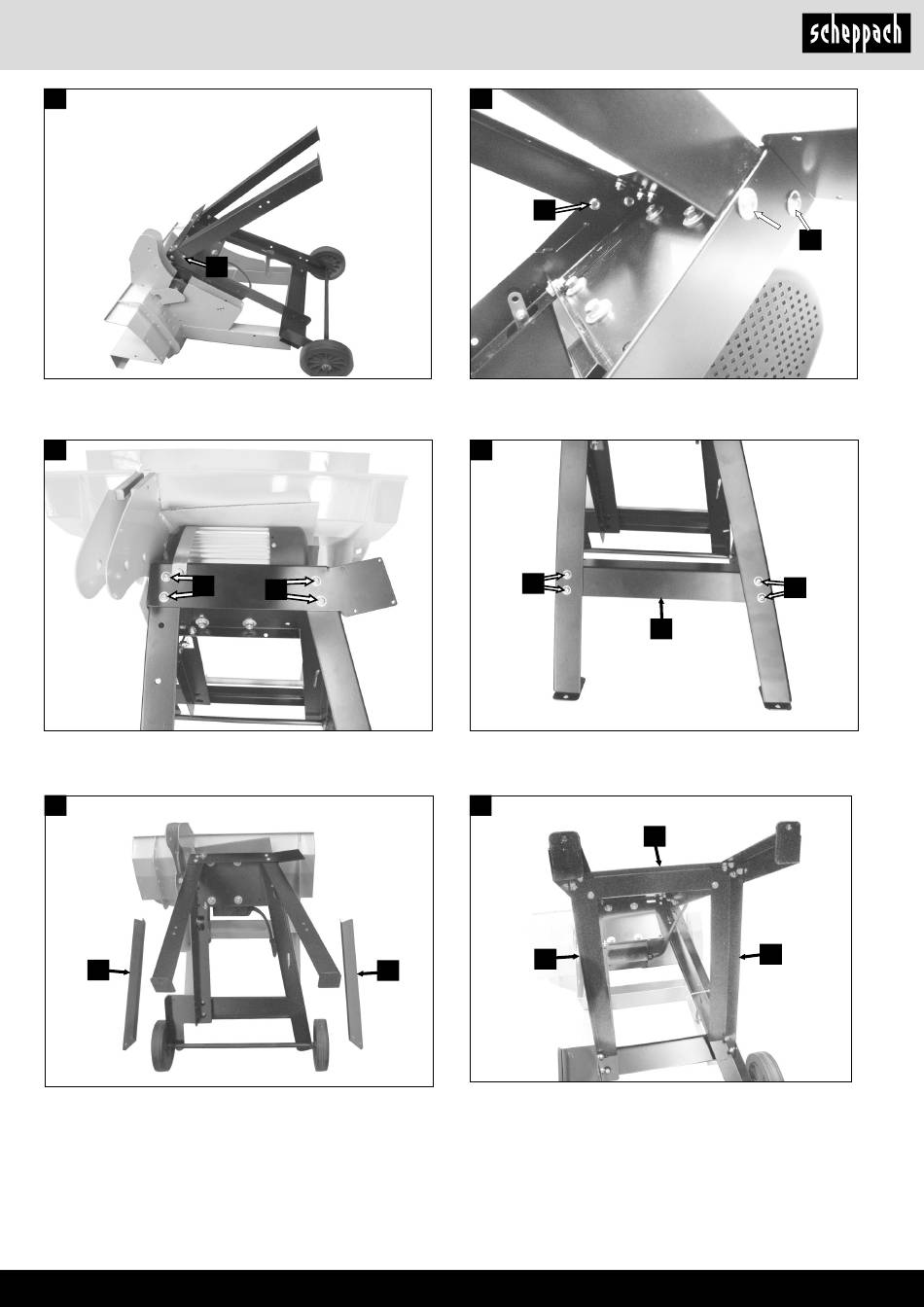 scheppach