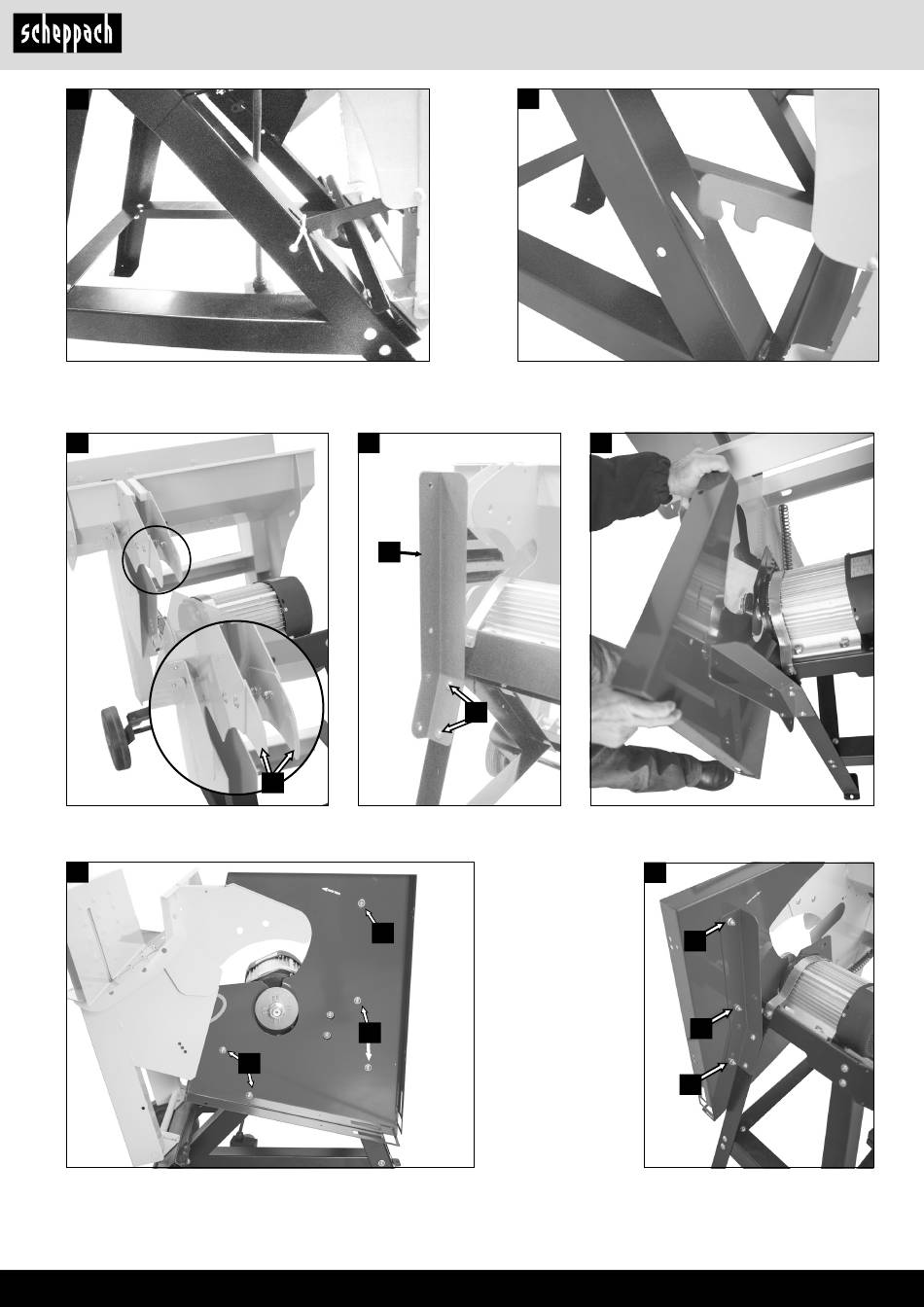 scheppach