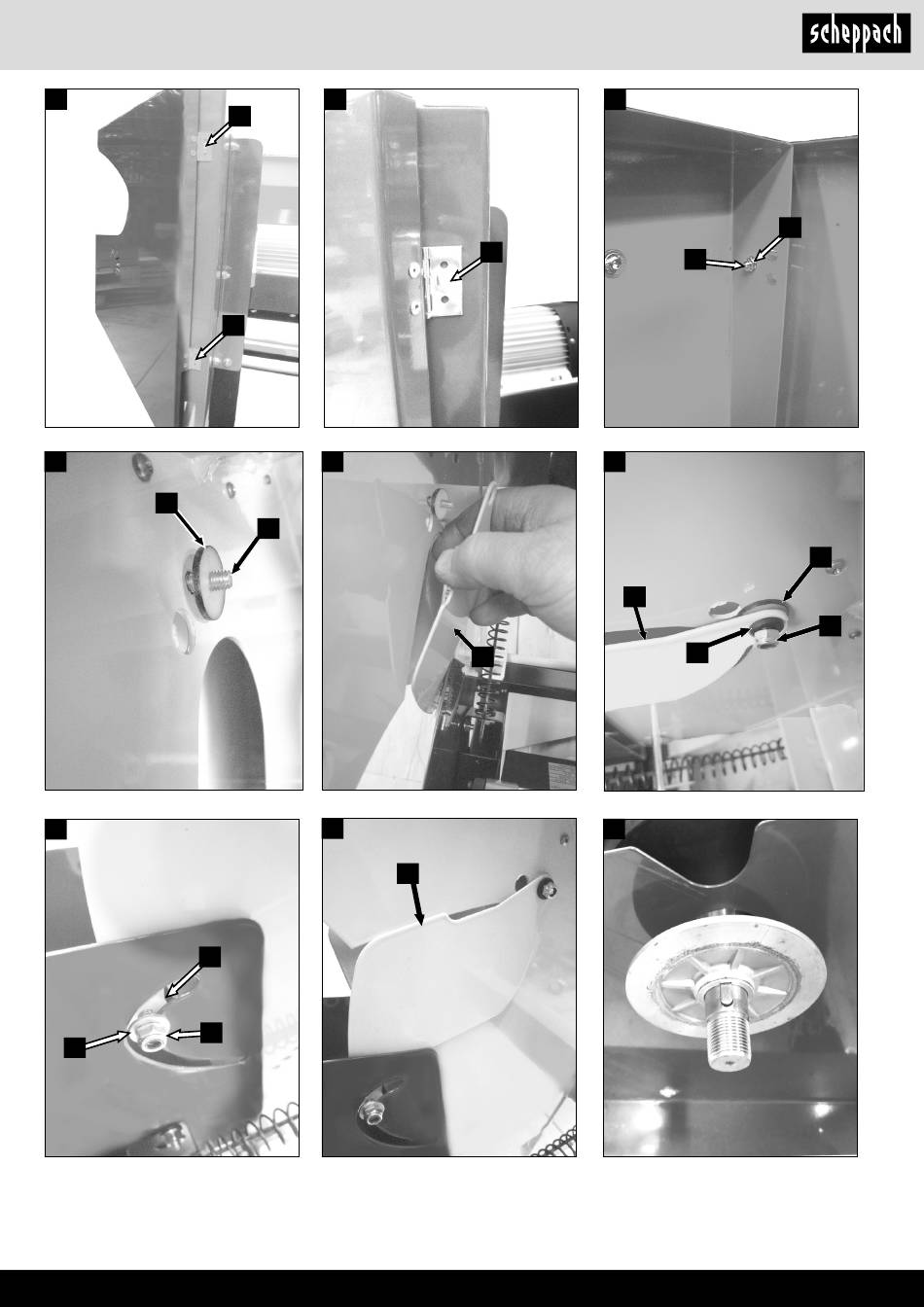 scheppach