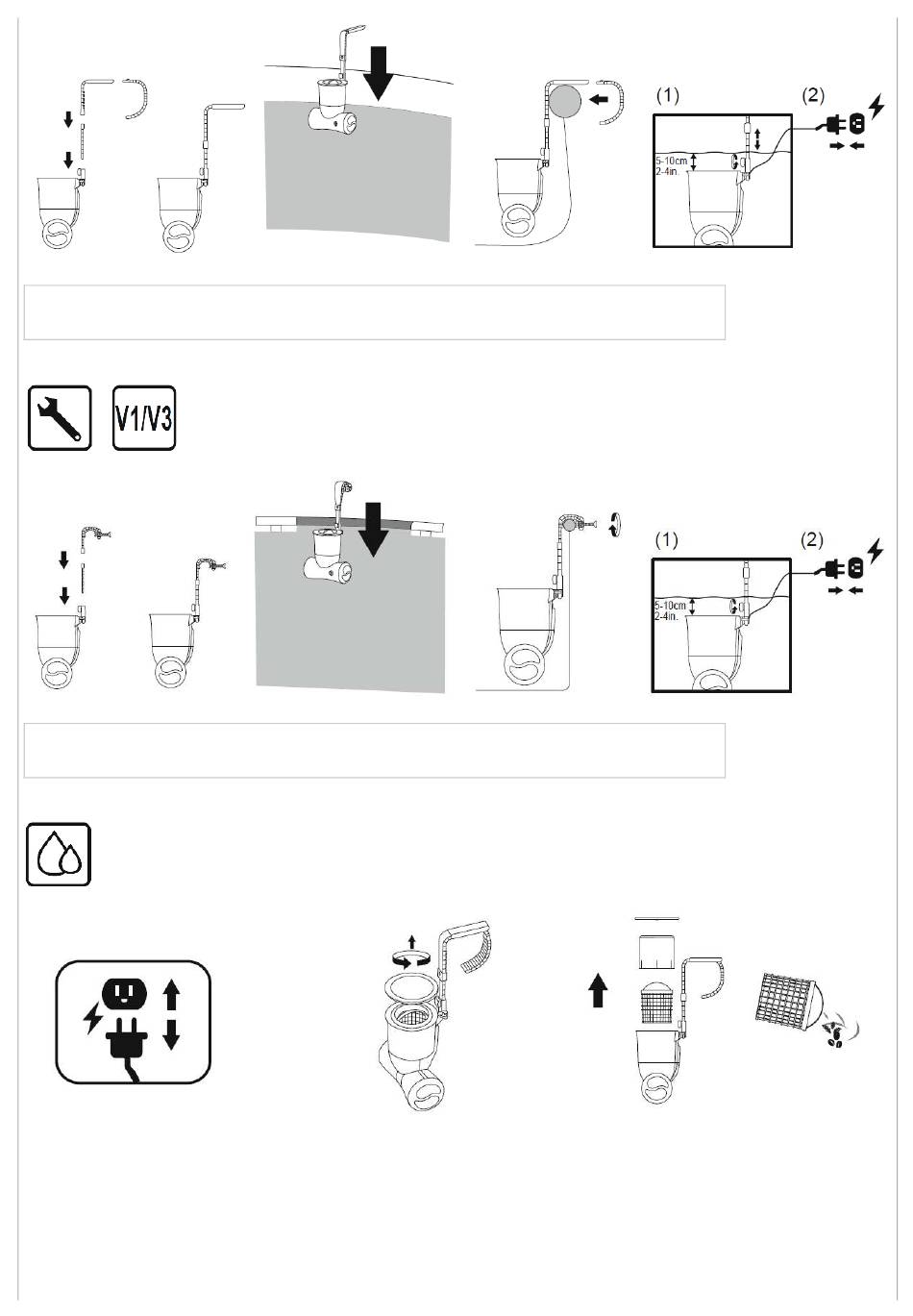 (1) (2)

5-10cm
2-4in.

V1/V3

(1) (2)

5-10cm
2-4in.