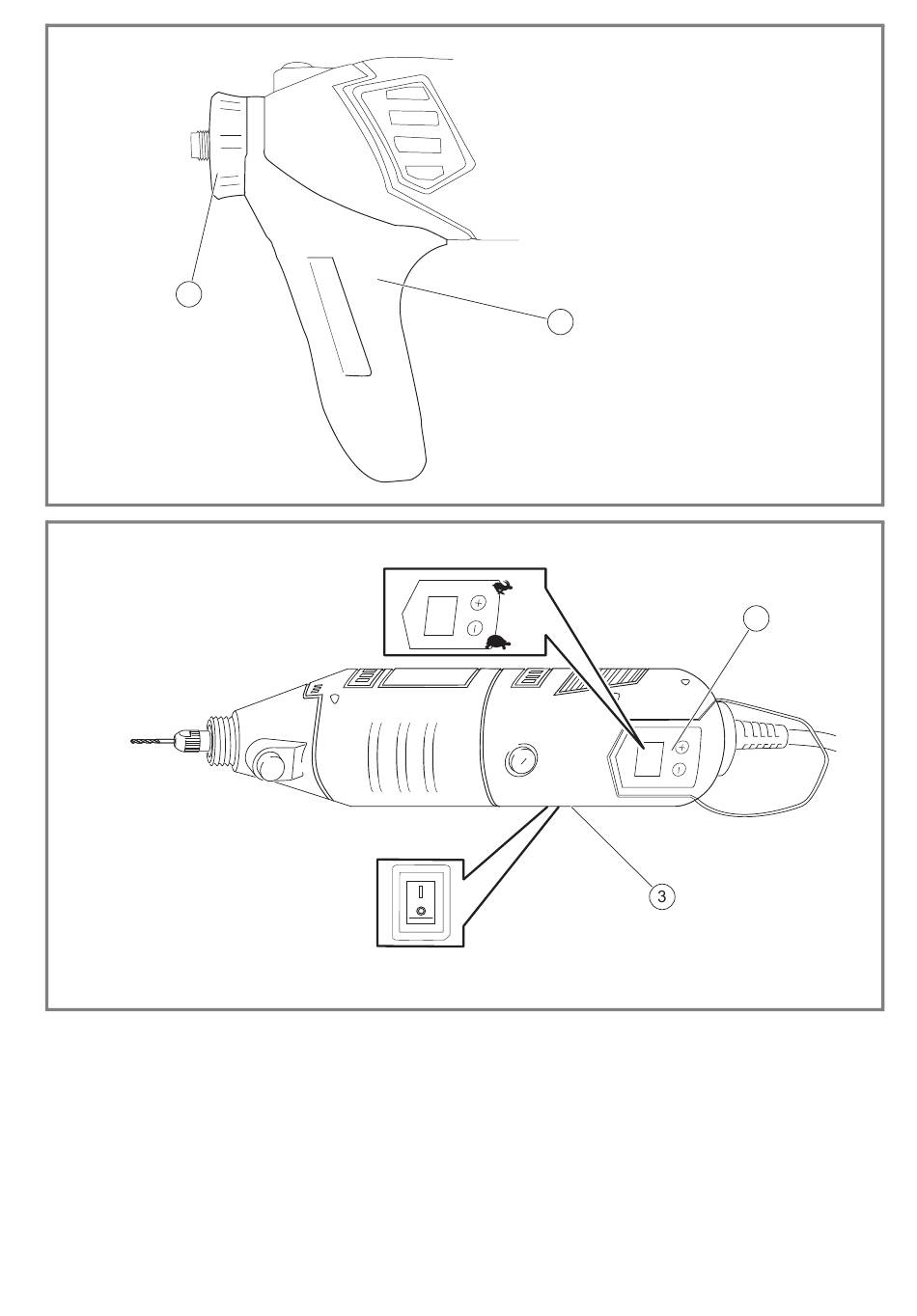 3