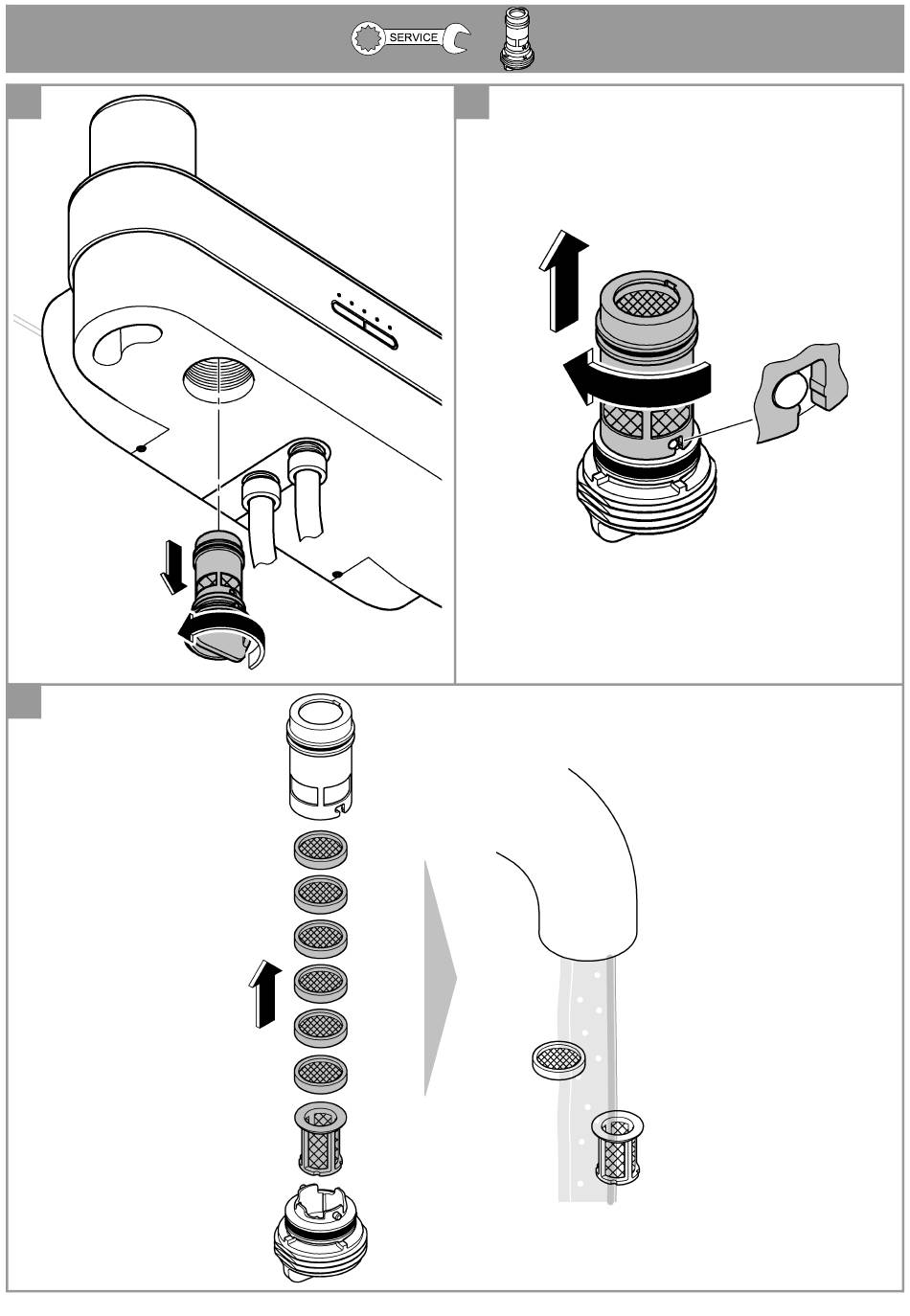 SERVICE