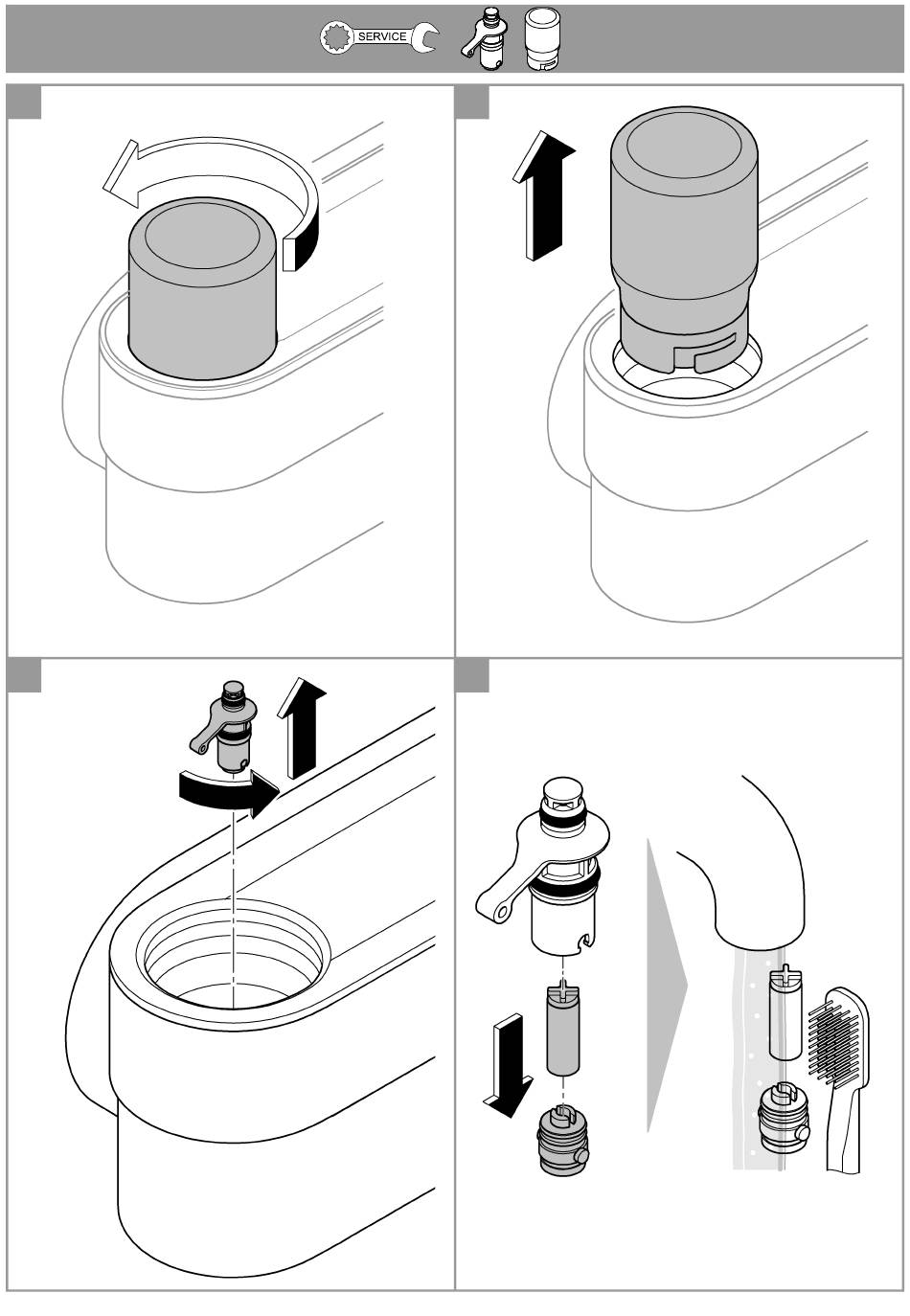 SERVICE