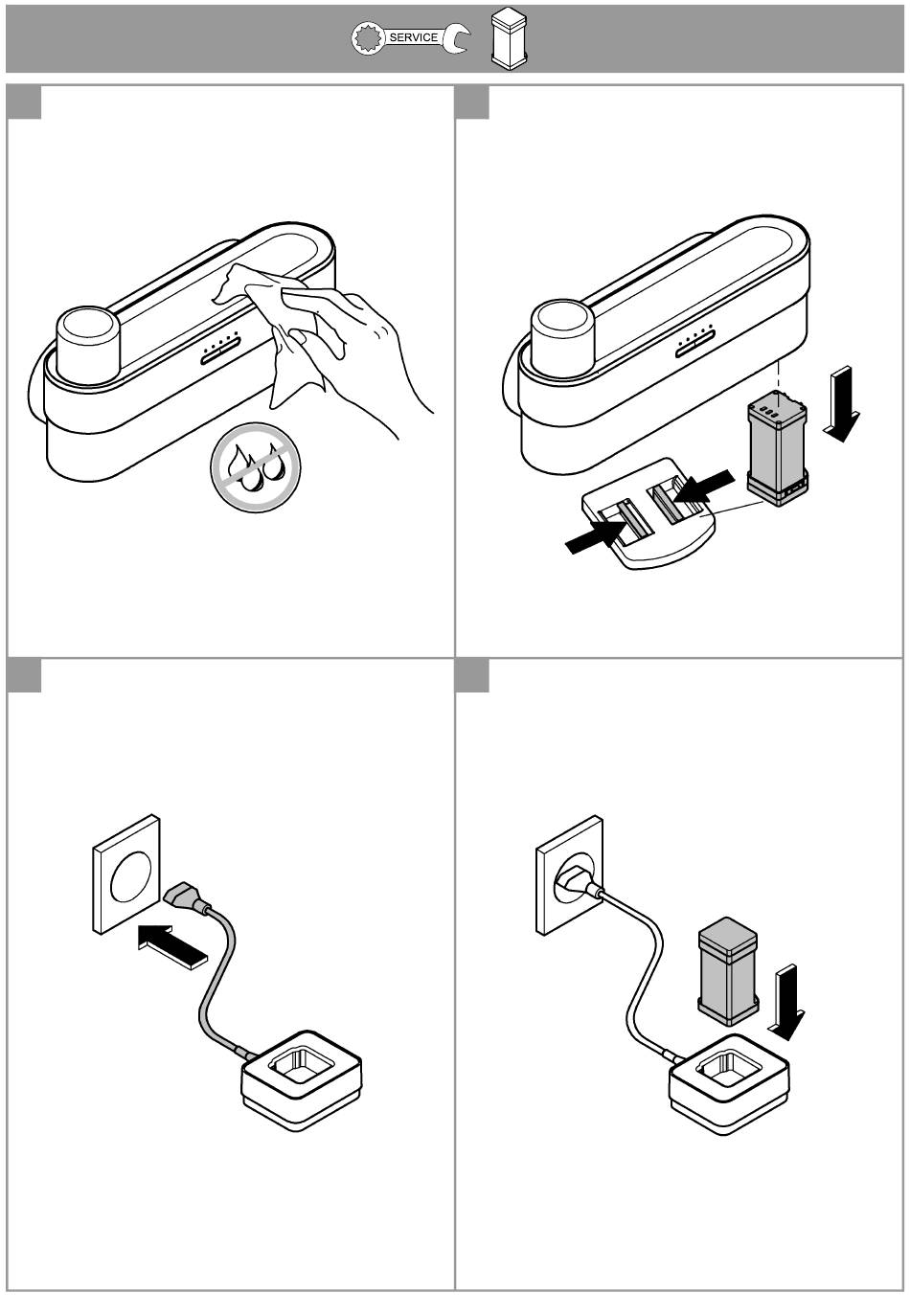 SERVICE