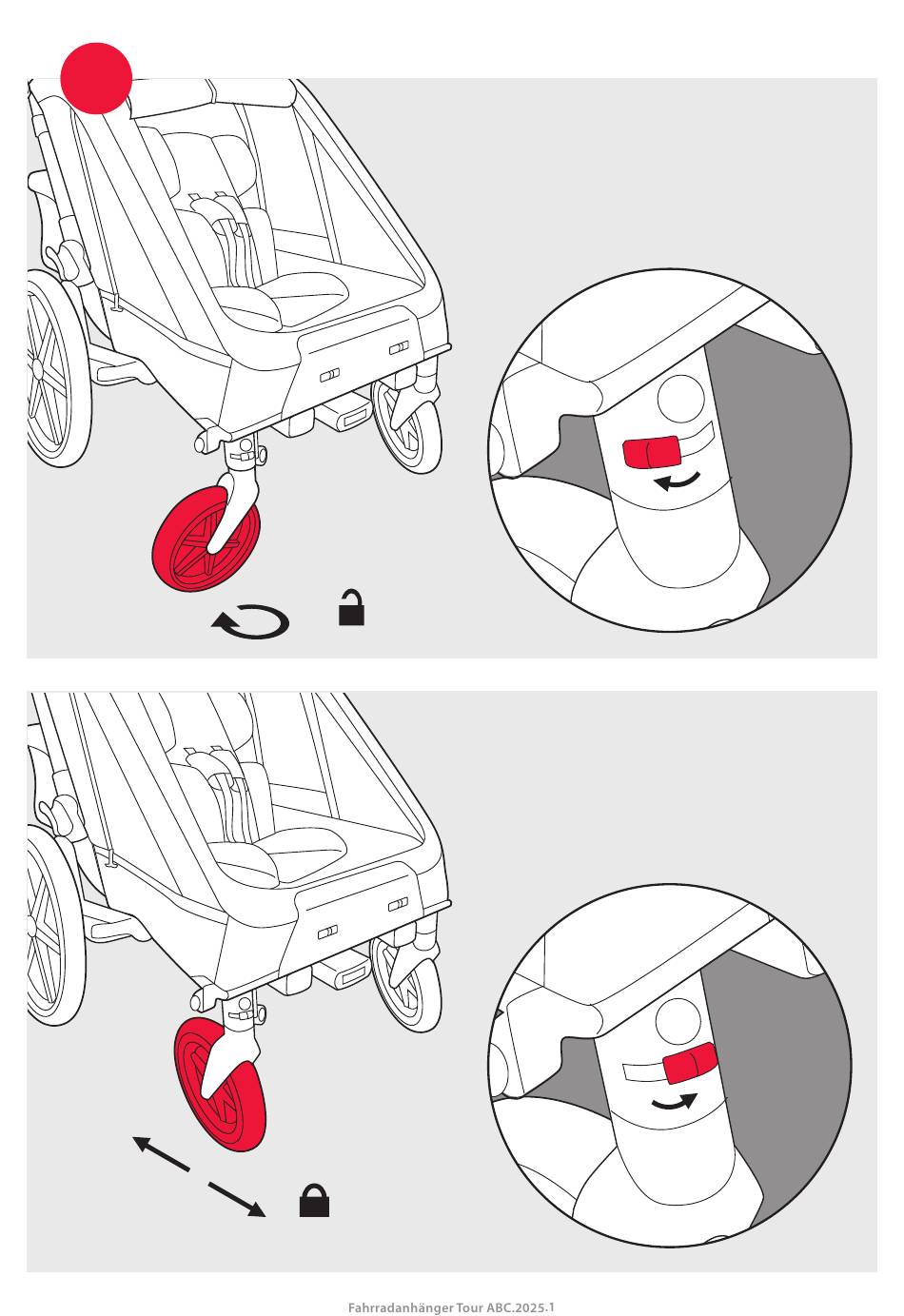 Fahrradanhänger Tour ABC.2025.1