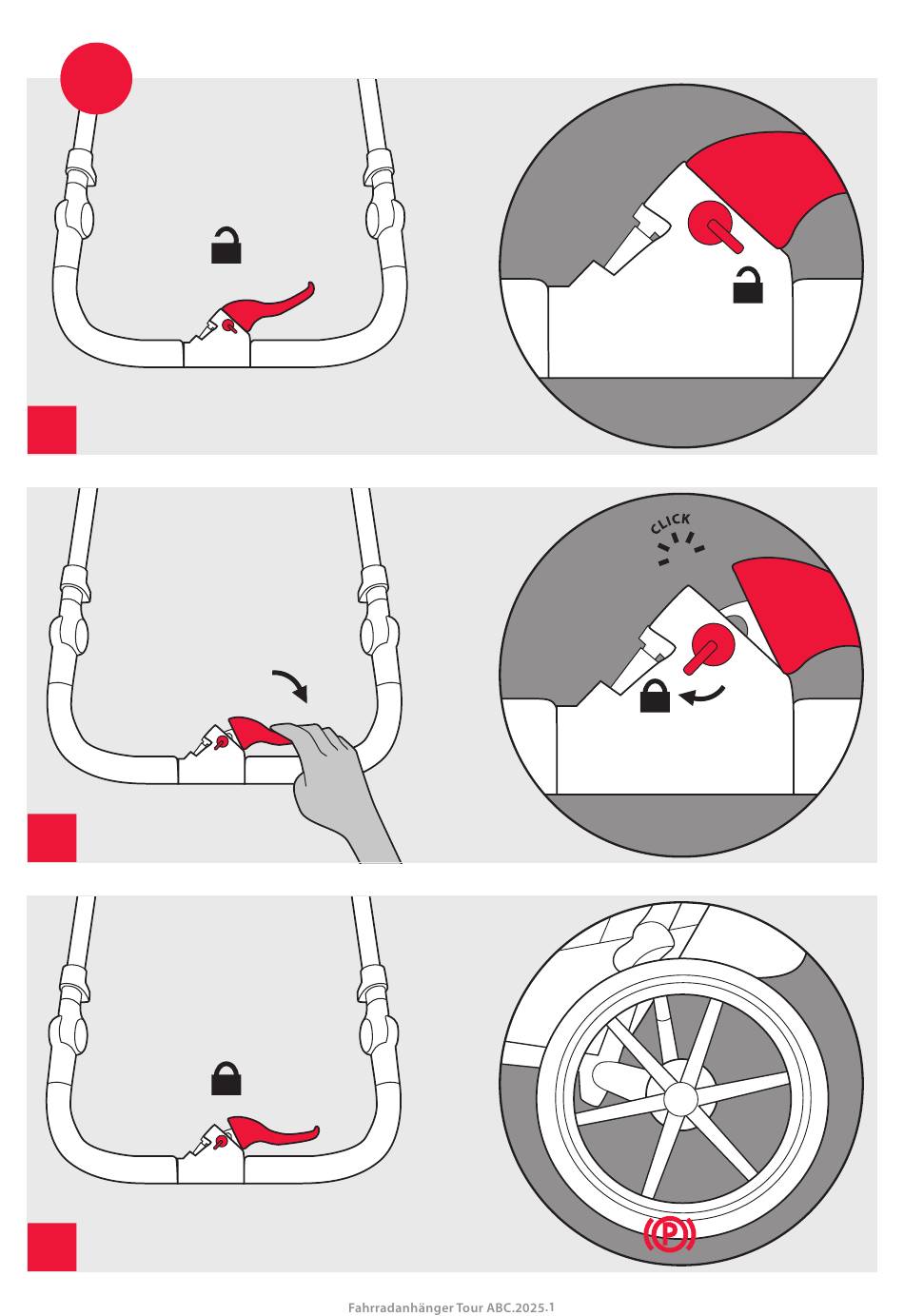 CLICK

(P)

Fahrradanhänger Tour ABC.2025.1