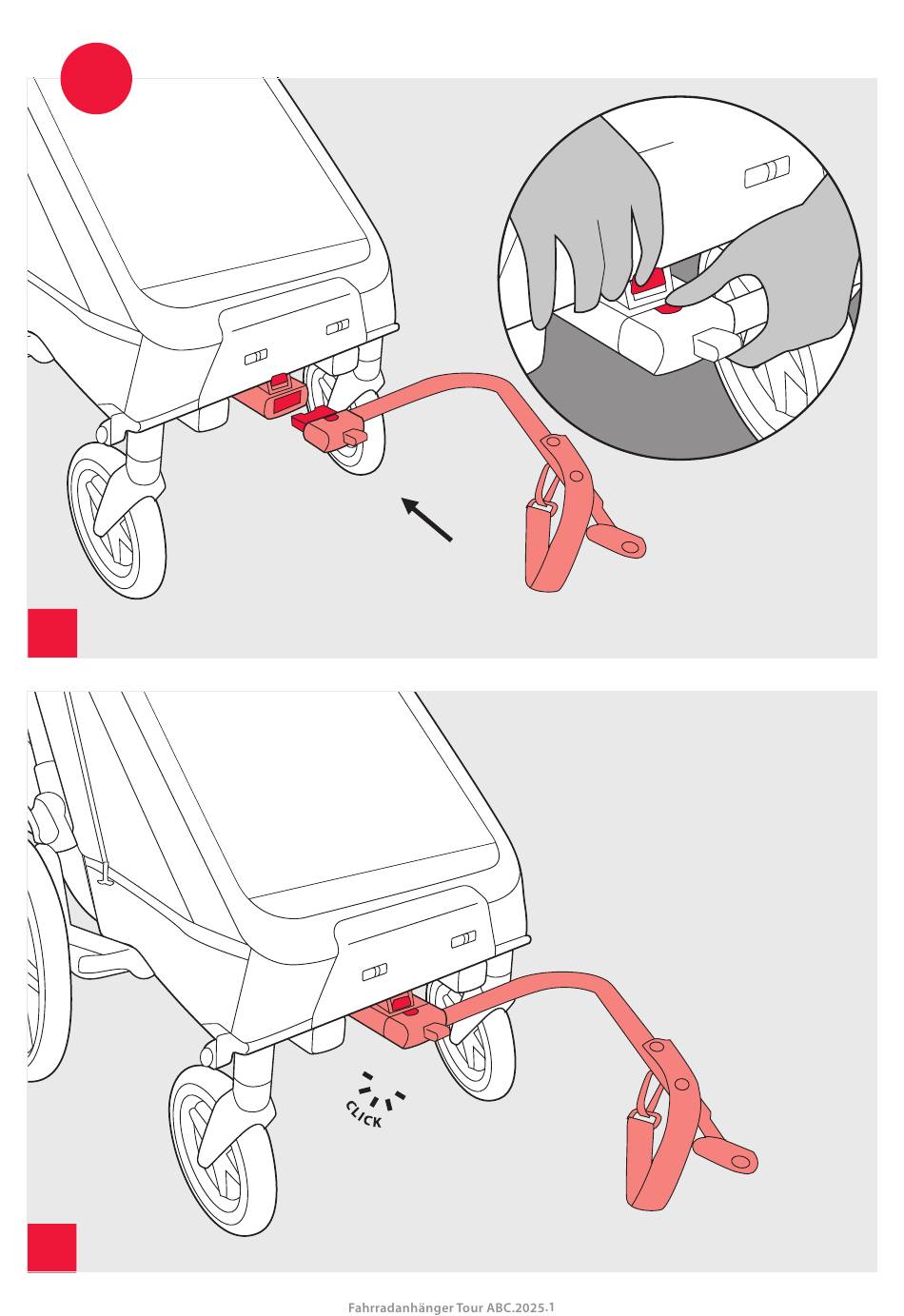 CLICK

Fahrradanhänger Tour ABC.2025.1