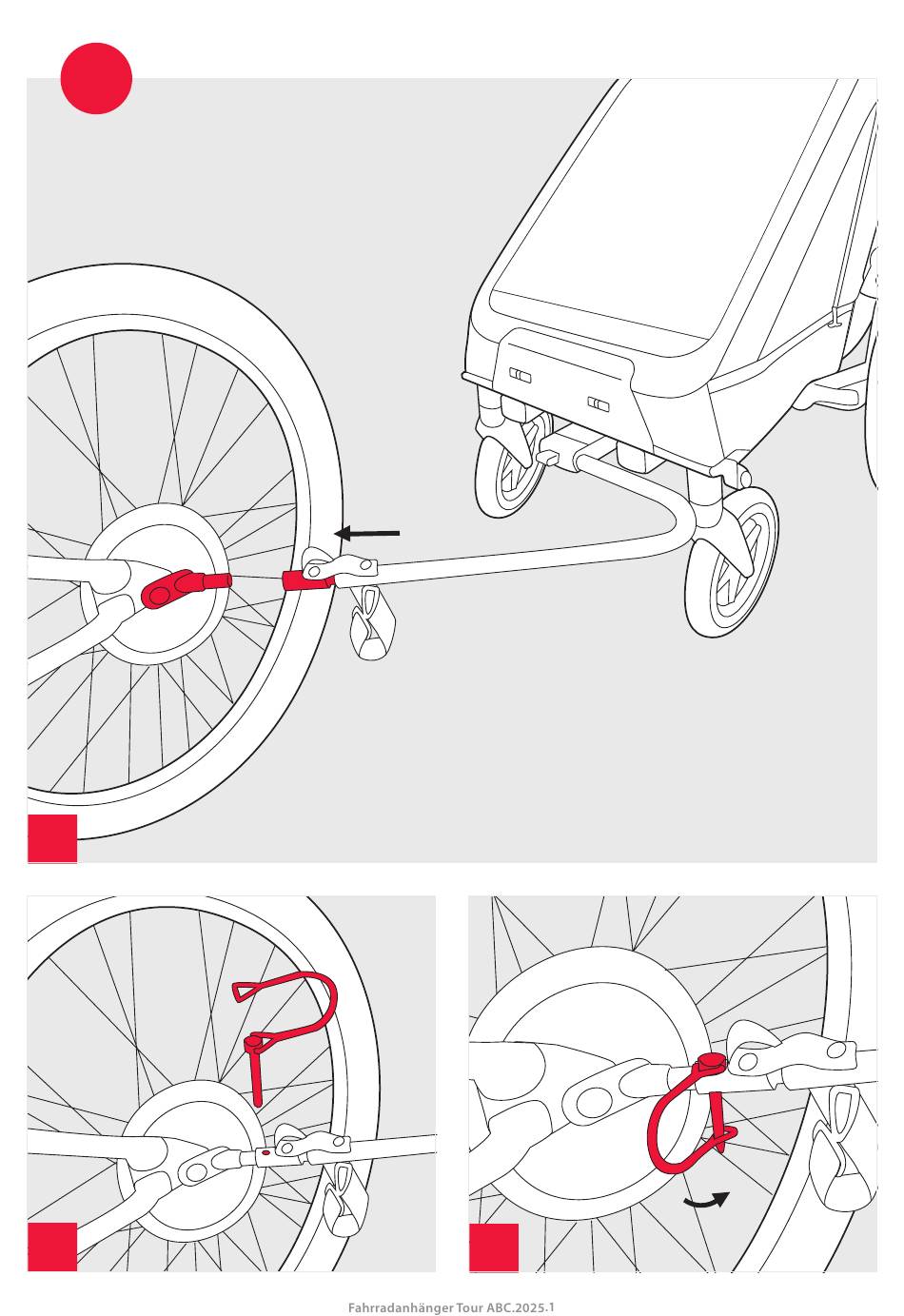 Fahrradanhänger Tour ABC.2025.1