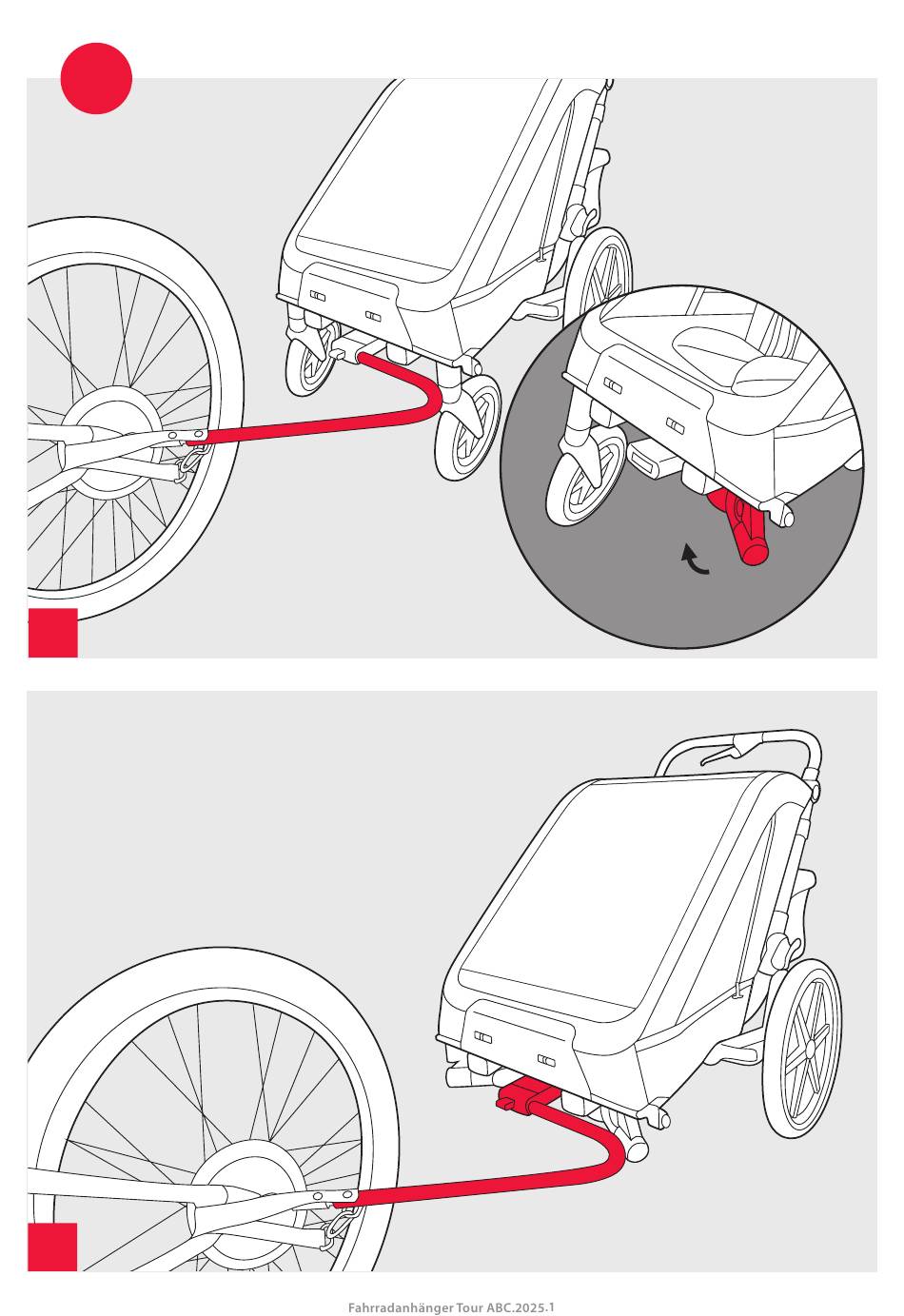 Fahrradanhänger Tour ABC.2025.1