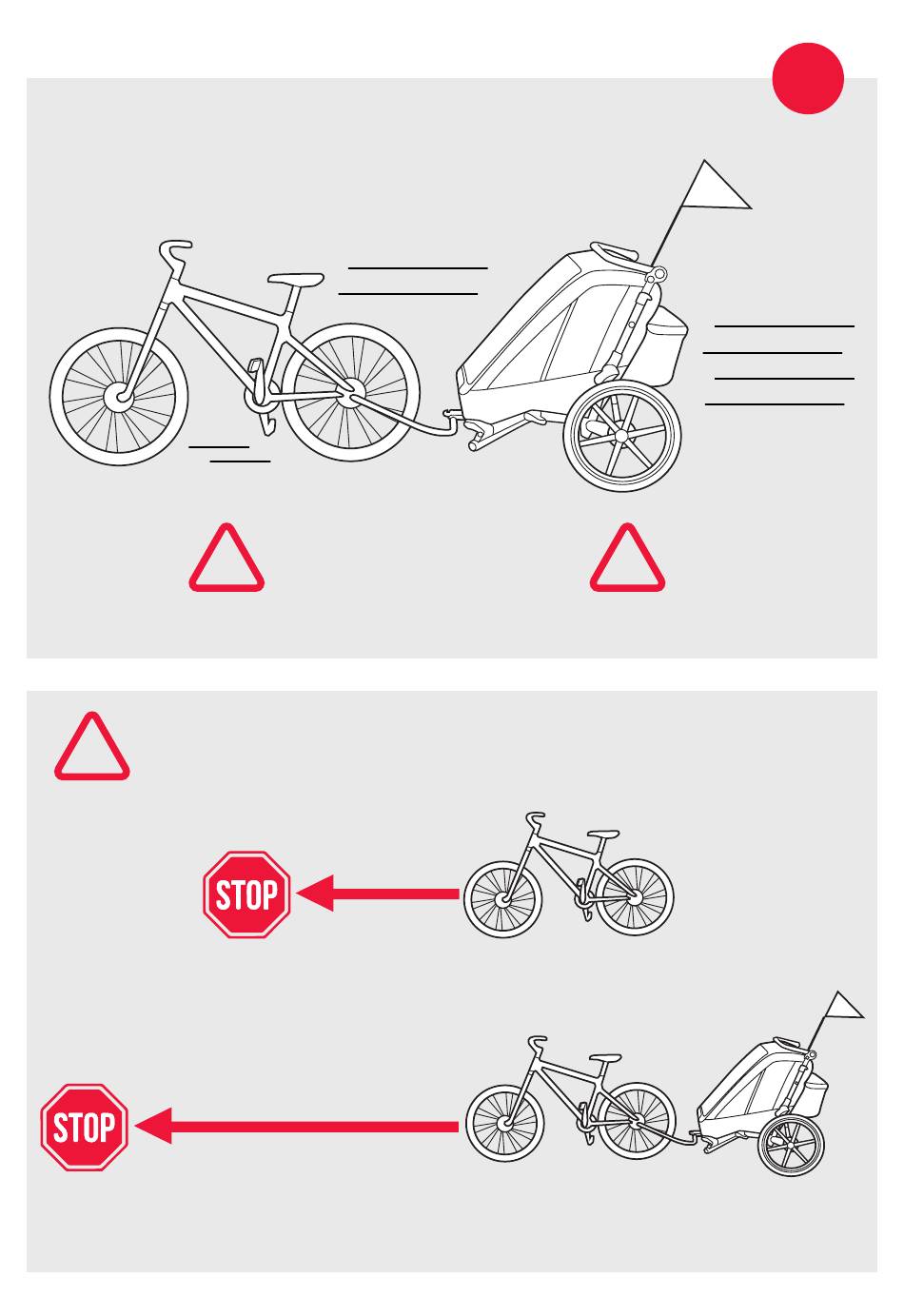 STOP

STOP