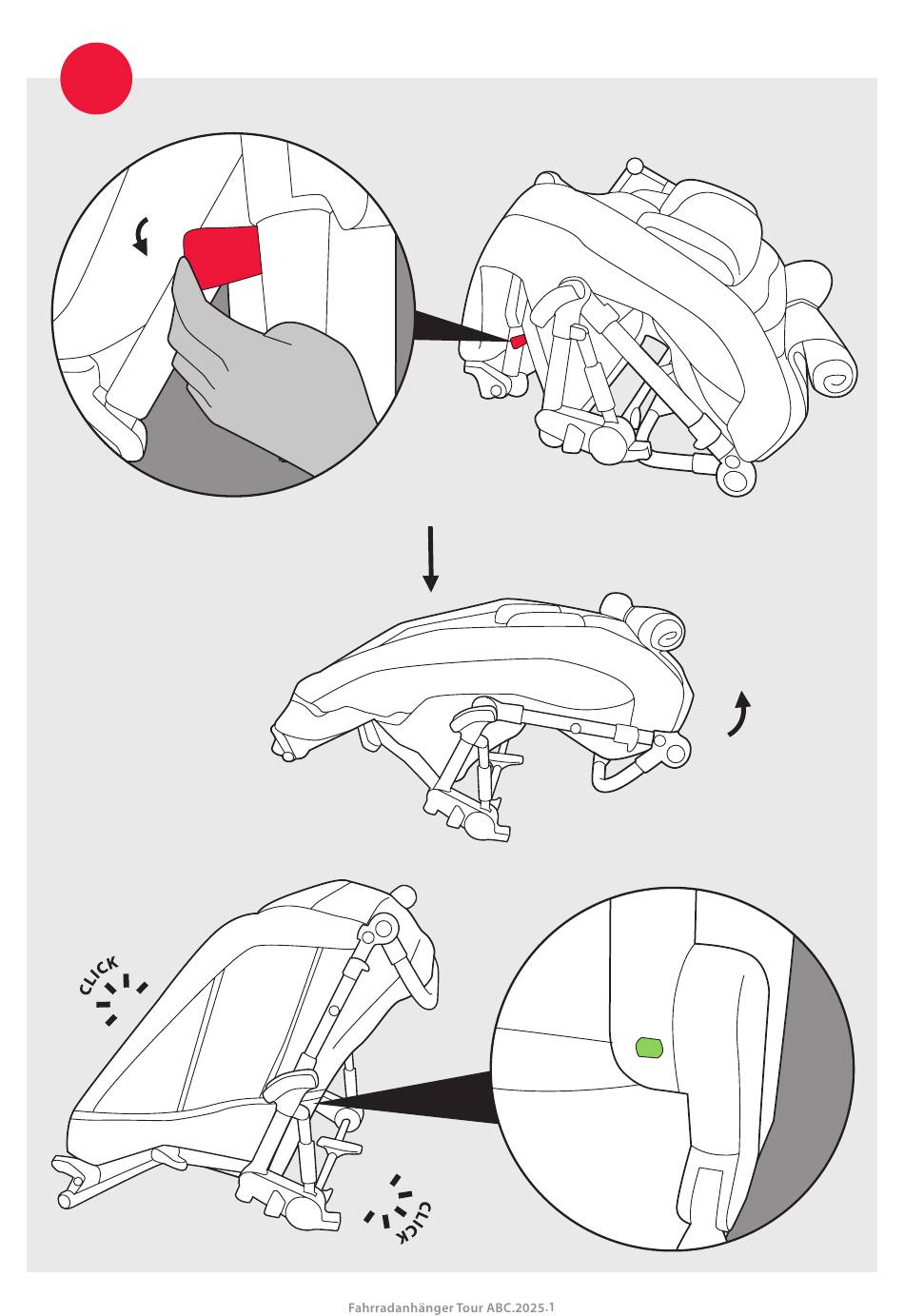 CLICK

CLICK

Fahrradanhänger Tour ABC.2025.1