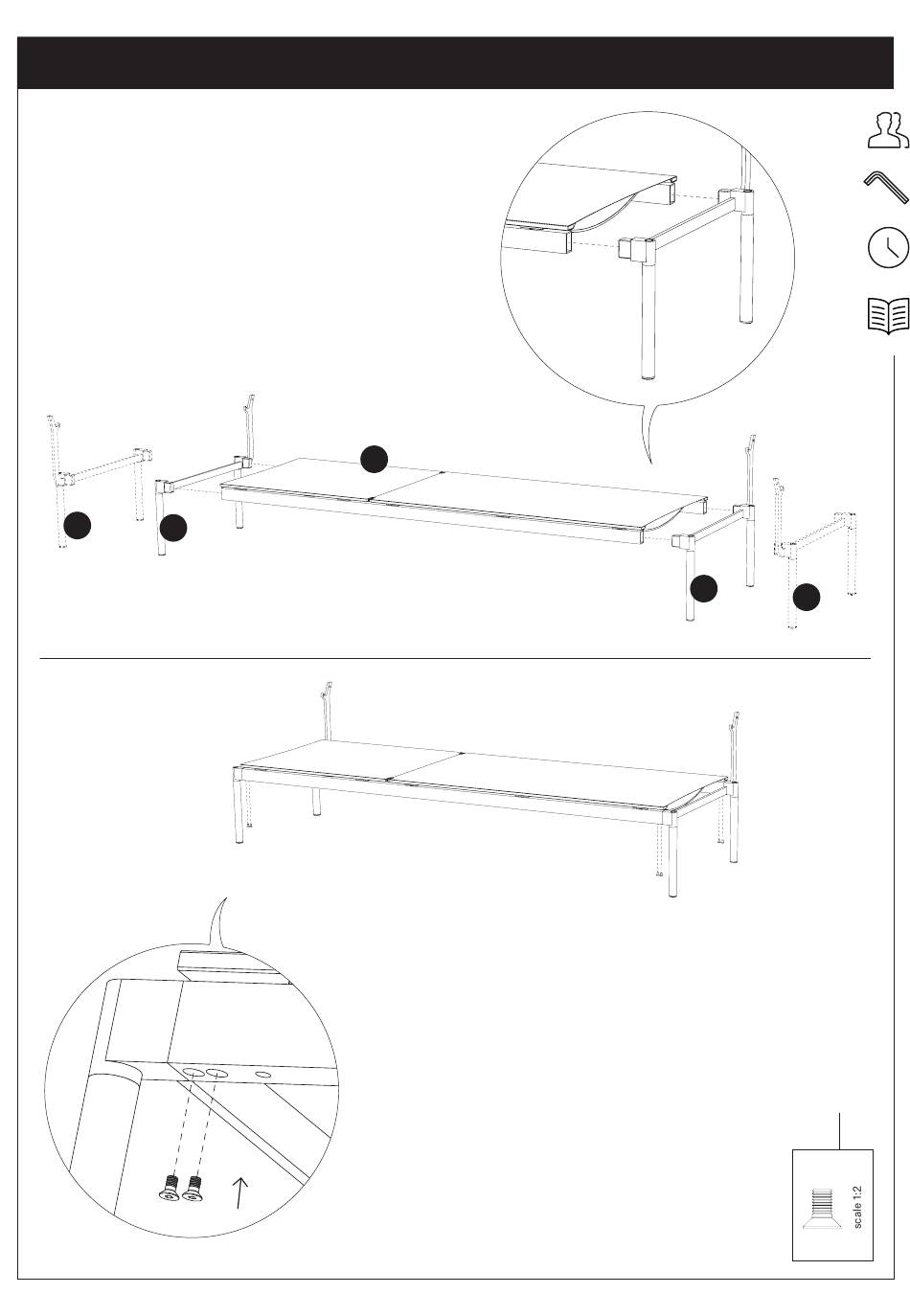 scale 1:2