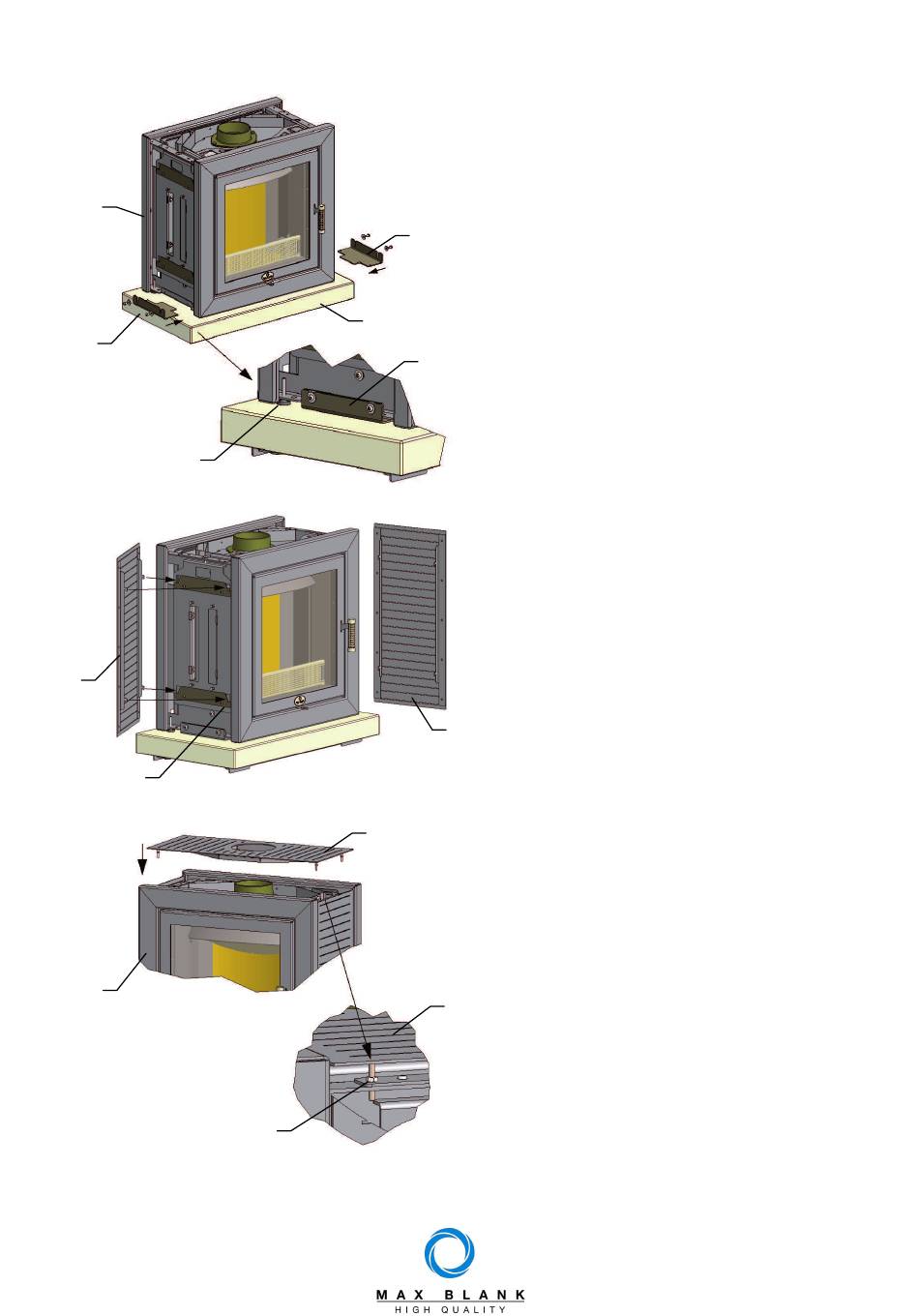 MAX BLANK
HIGH QUALITY