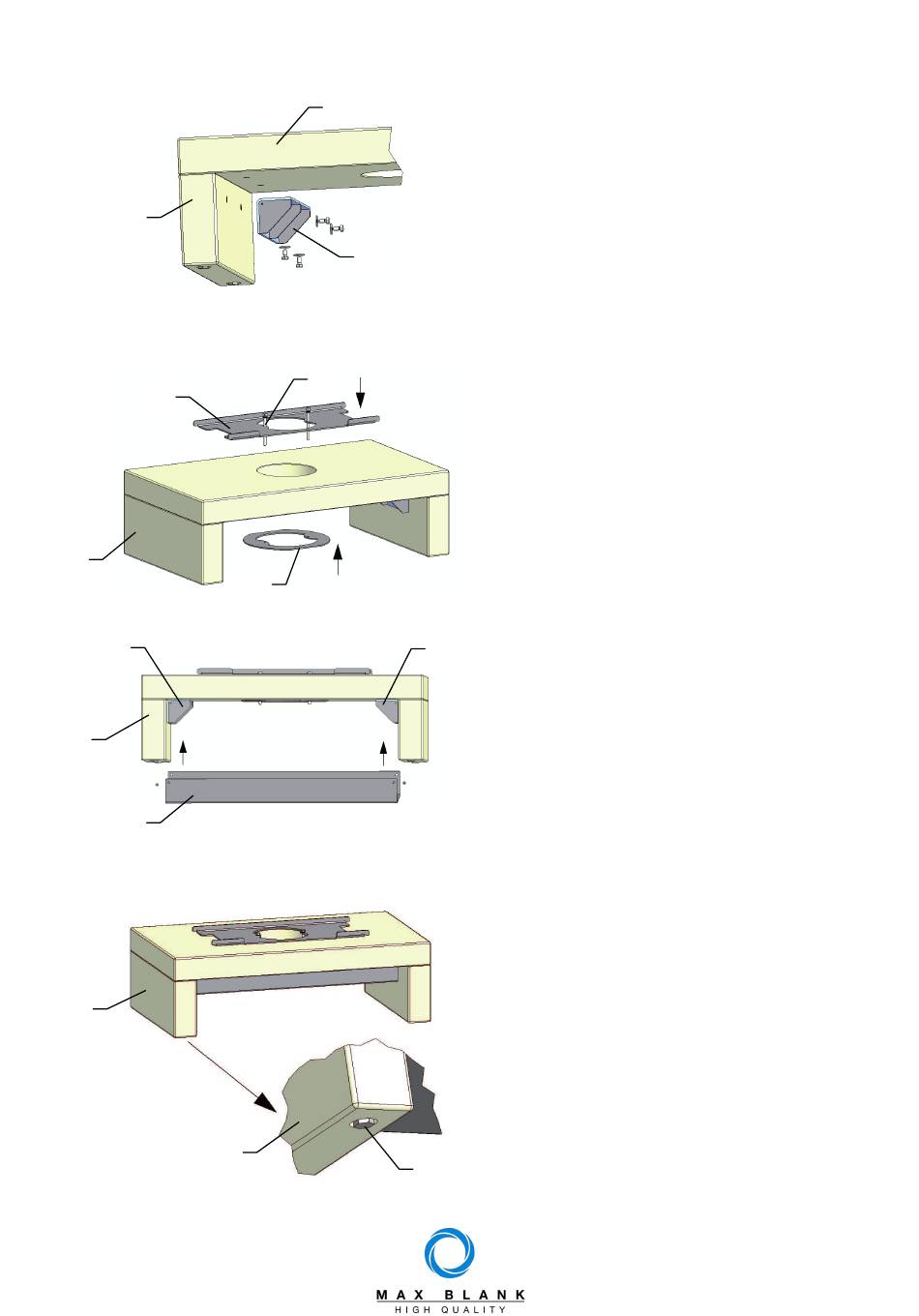 MAX BLANK
HIGH QUALITY