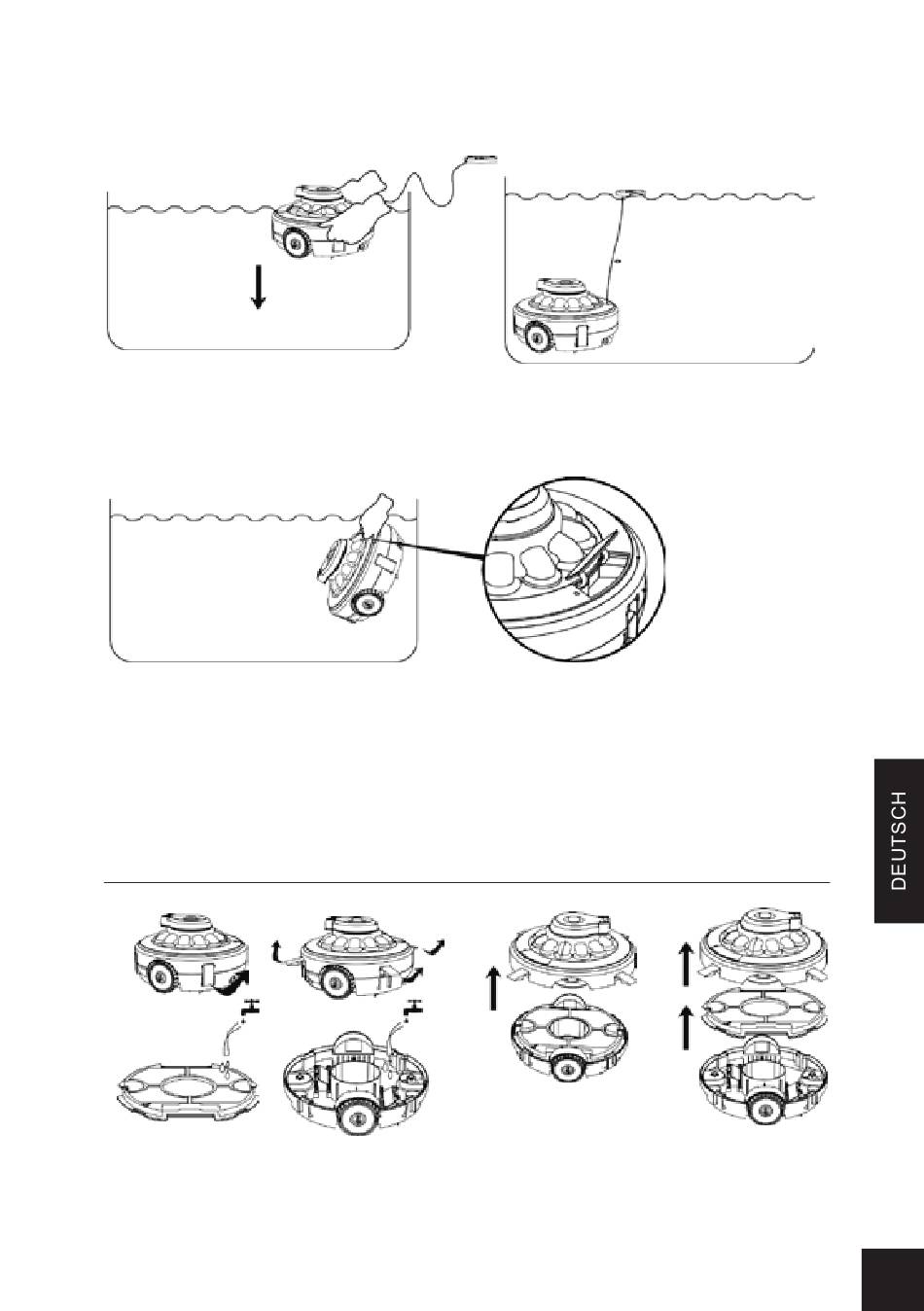 DEUTSCH