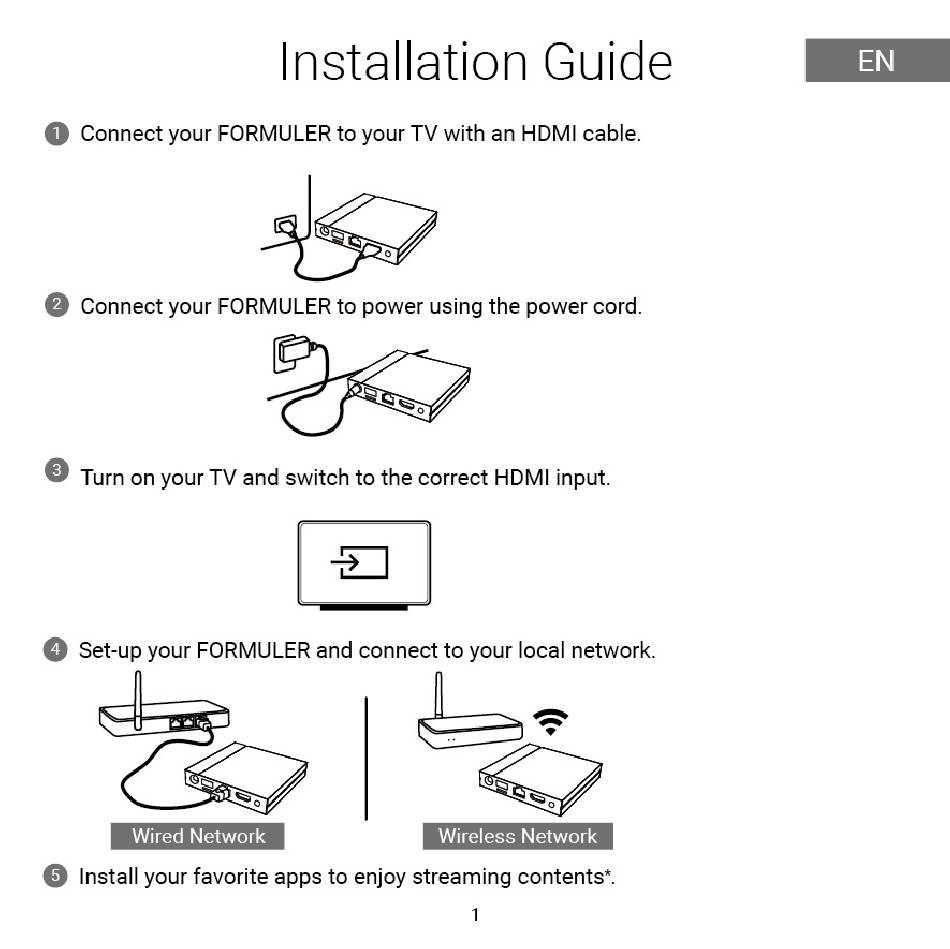 Installation Guide

EN

1 Connect your FORMULER to your TV with an HDMI cable.

2 Connect your FORMULER to power using the power cord.

3 Turn on your TV and switch to the correct HDMI input.

4 Set-up your FORMULER and connect to your local network.

Wired Network

Wireless Network

5 Install your favorite apps to enjoy streaming contents*.

1