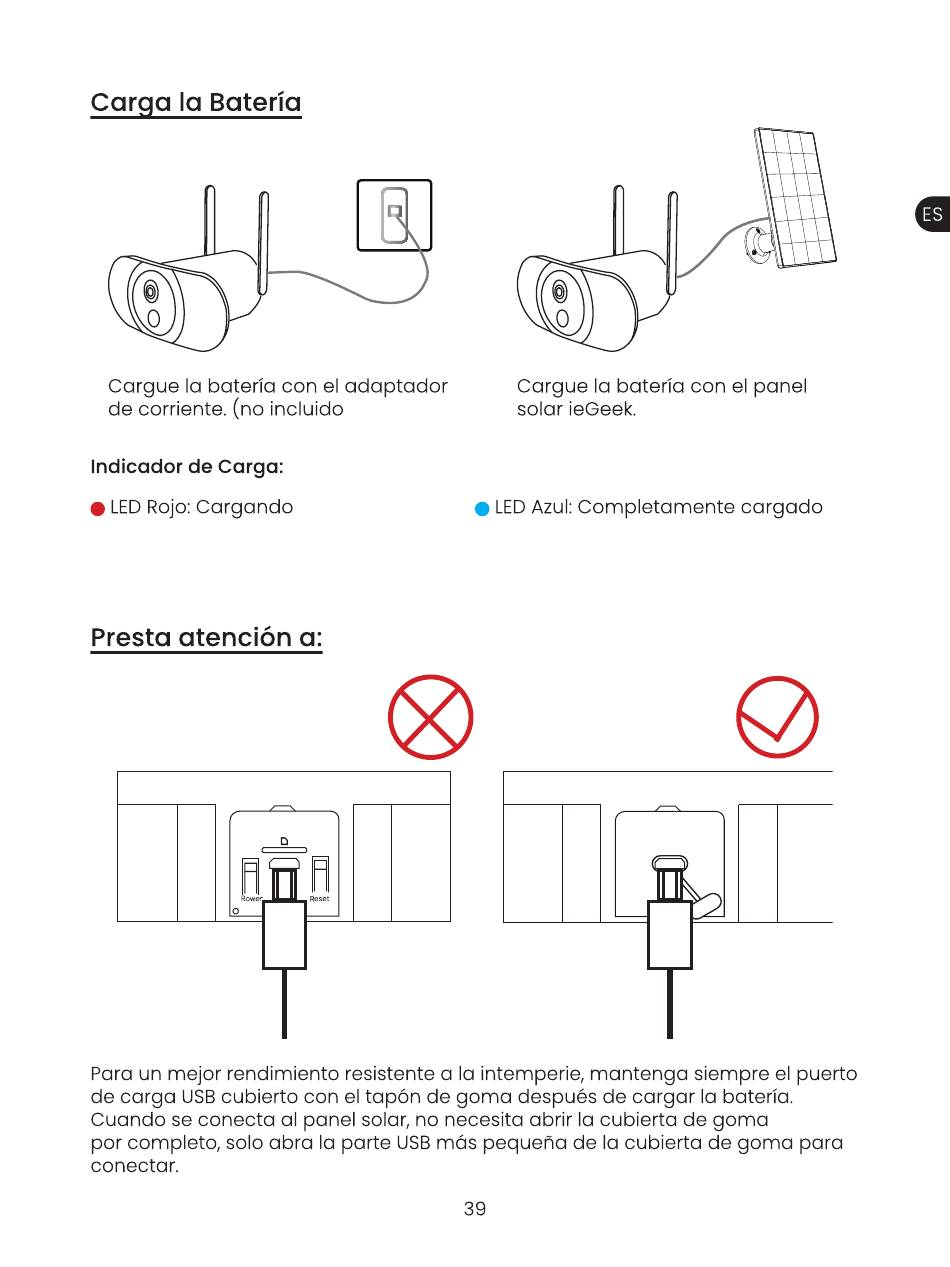 Carga la Batería

ES

Cargue la batería con el adaptador de corriente. (no incluido

Cargue la batería con el panel solar ieGeek.

Indicador de Carga:

LED Rojo: Cargando

LED Azul: Completamente cargado

Presta atención a:

Power

Reset

Para un mejor rendimiento resistente a la intemperie, mantenga siempre el puerto de carga USB cubierto con el tapón de goma después de cargar la batería. Cuando se conecta al panel solar, no necesita abrir la cubierta de goma por completo, solo abra la parte USB más pequeña de la cubierta de goma para conectar.

39