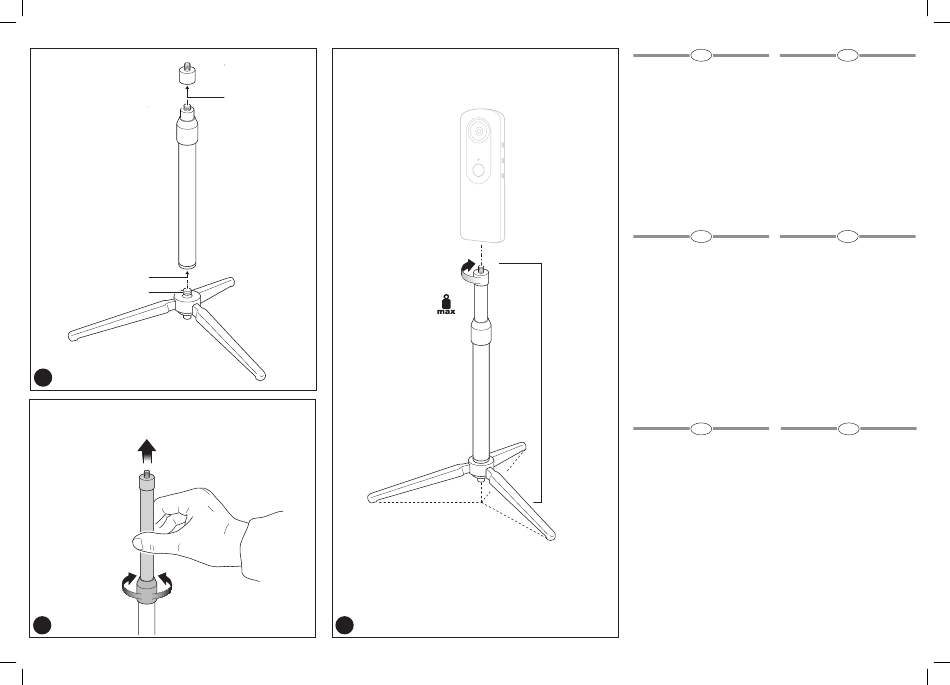 max