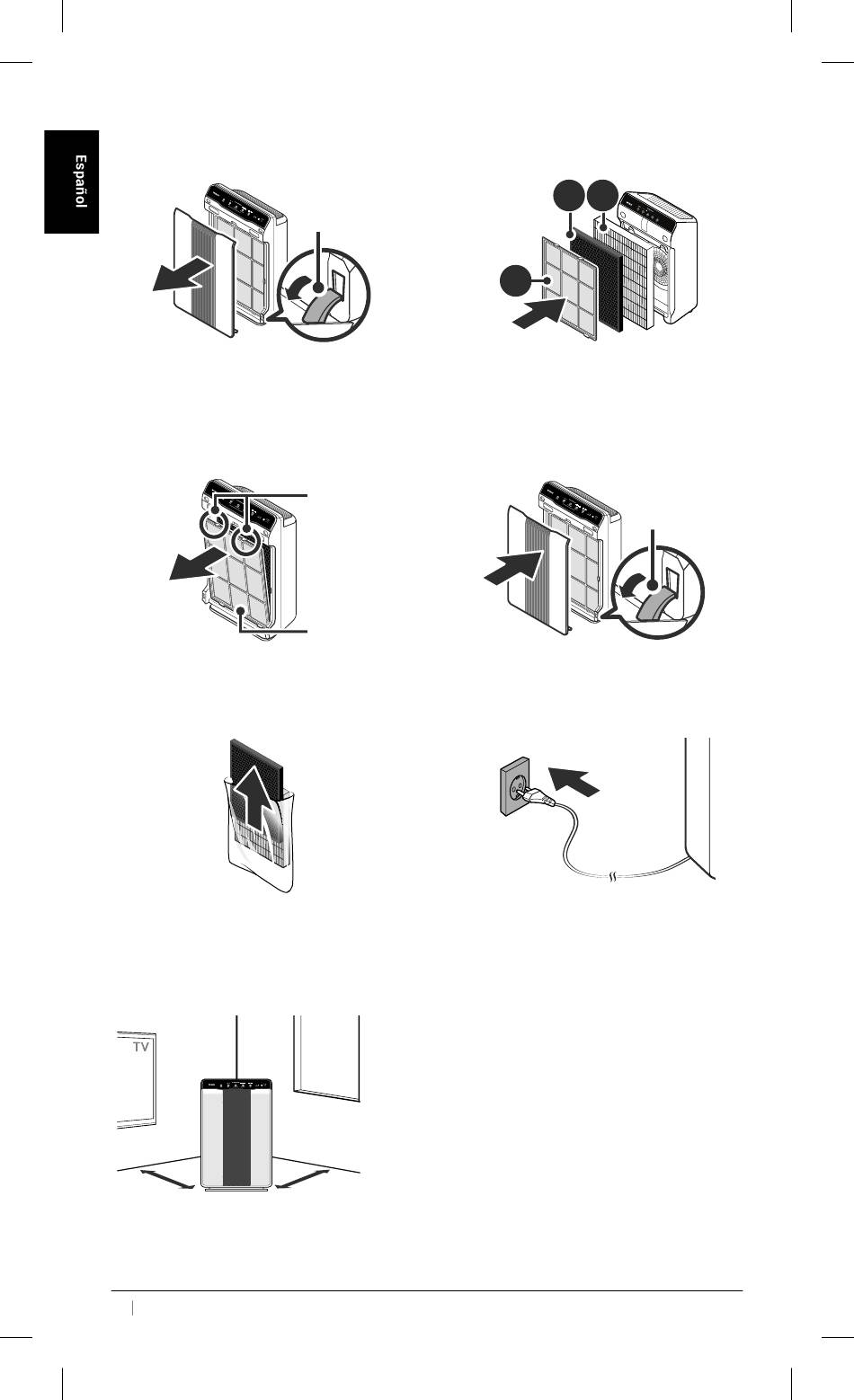 Español

TV