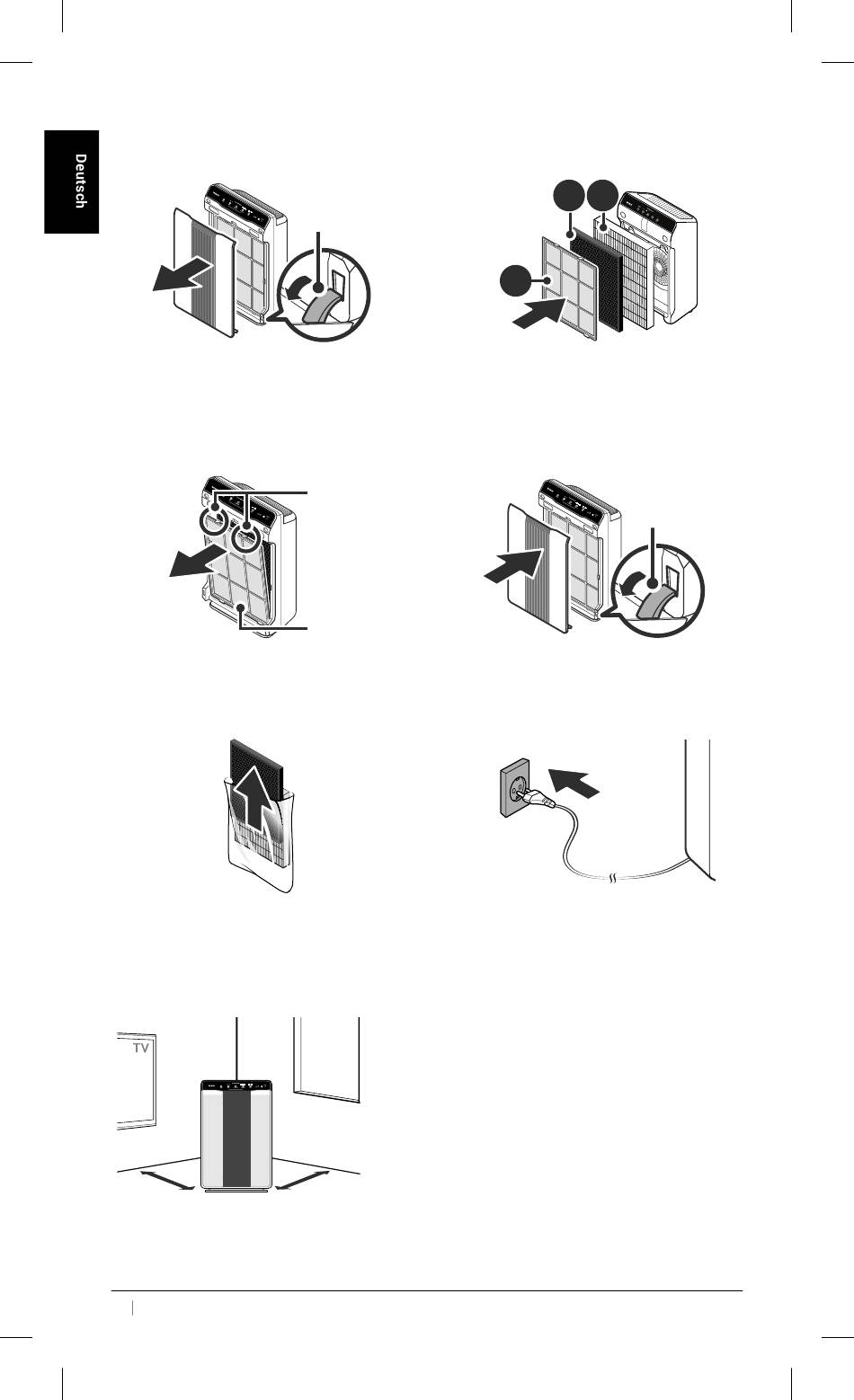 Deutsch

TV