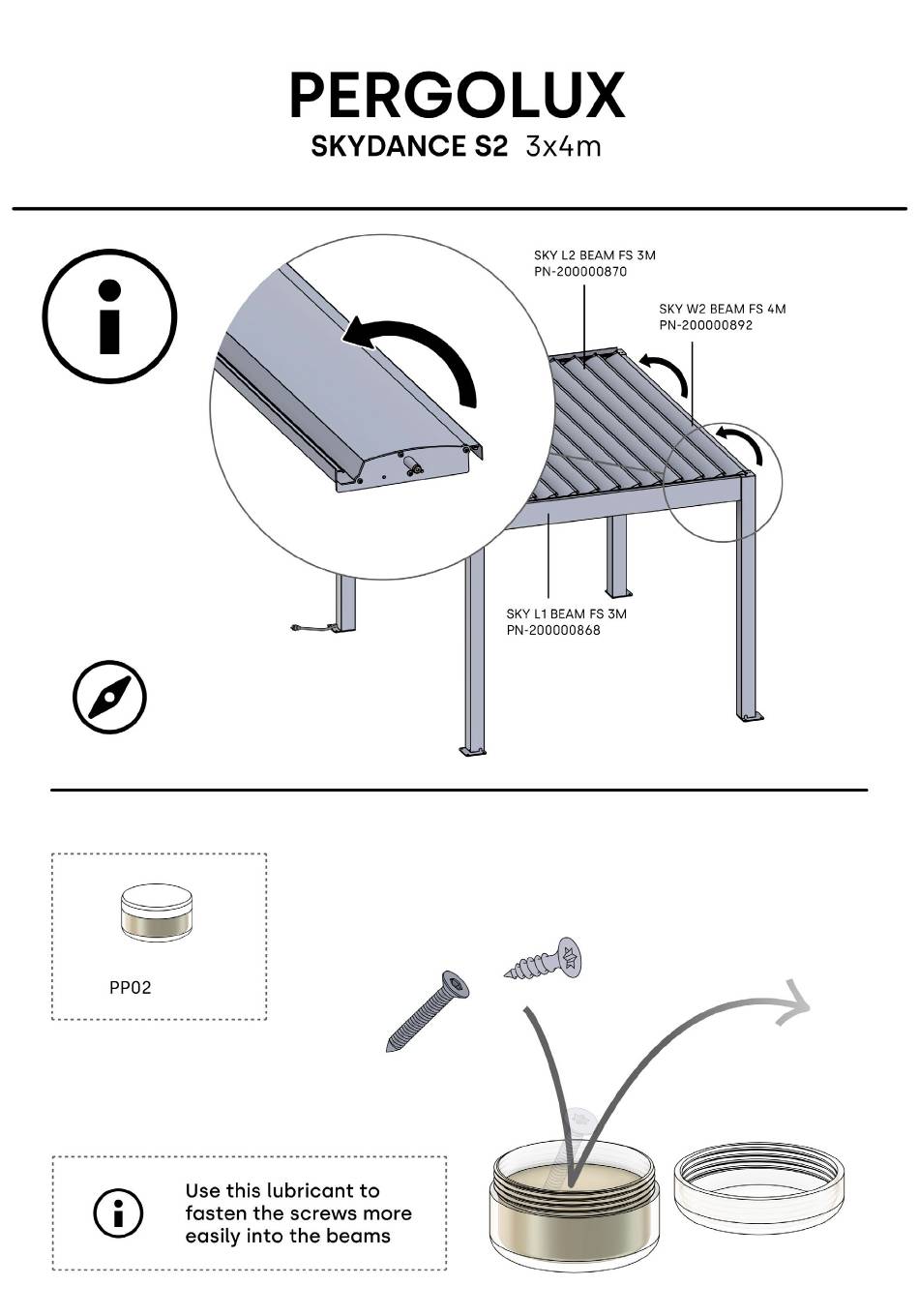 PERGOLUX
SKYDANCE S2 3x4m

SKY L2 BEAM FS 3M
PN-200000870

SKY W2 BEAM FS 4M
PN-200000892

SKY L1 BEAM FS 3M
PN-200000868

PP02

Use this lubricant to fasten the screws more easily into the beams