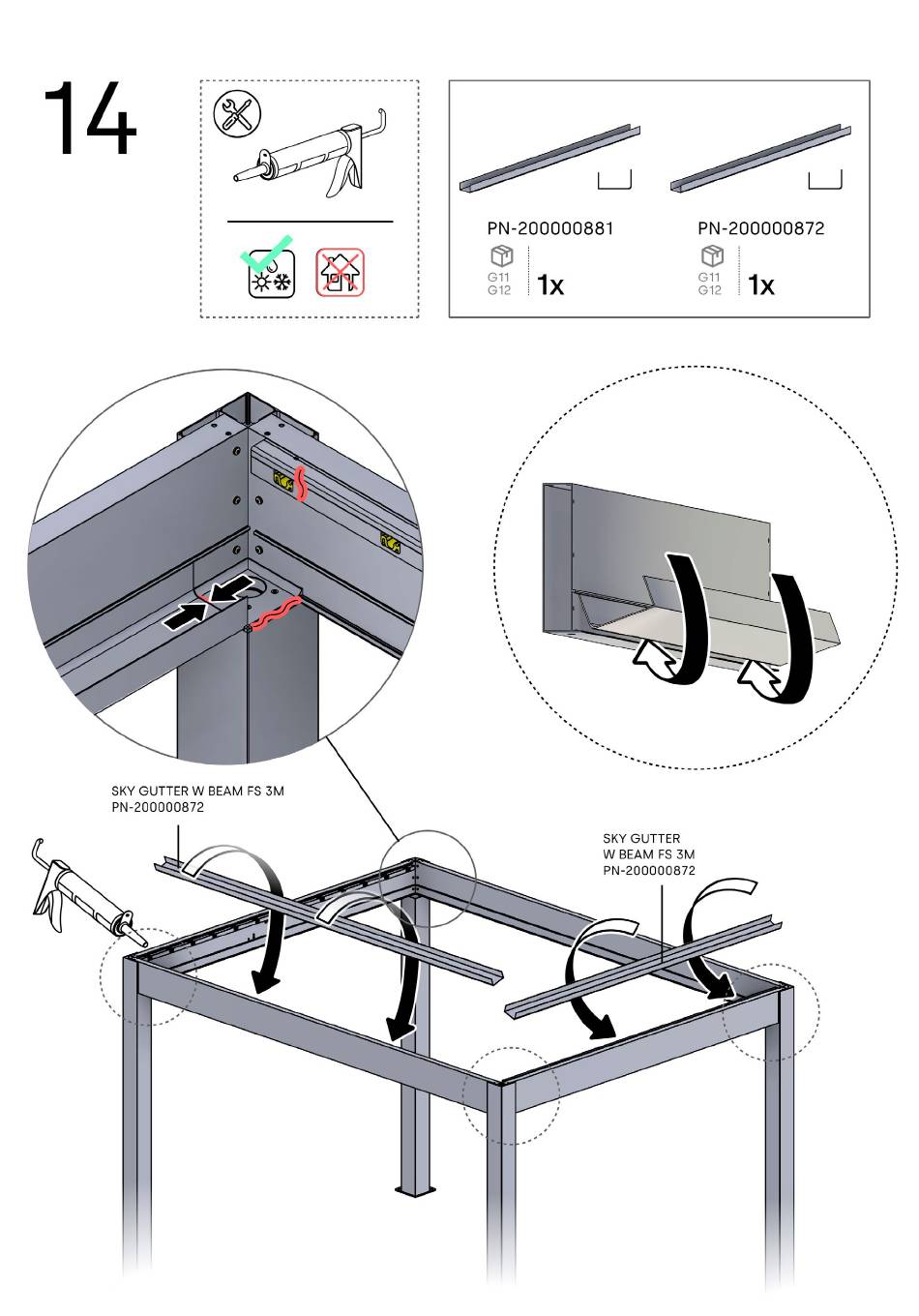 14

PN-200000881

G11
G12

1x

PN-200000872

G11
G12

1x

SKY GUTTER W BEAM FS 3M
PN-200000872

SKY GUTTER
W BEAM FS 3M
PN-200000872