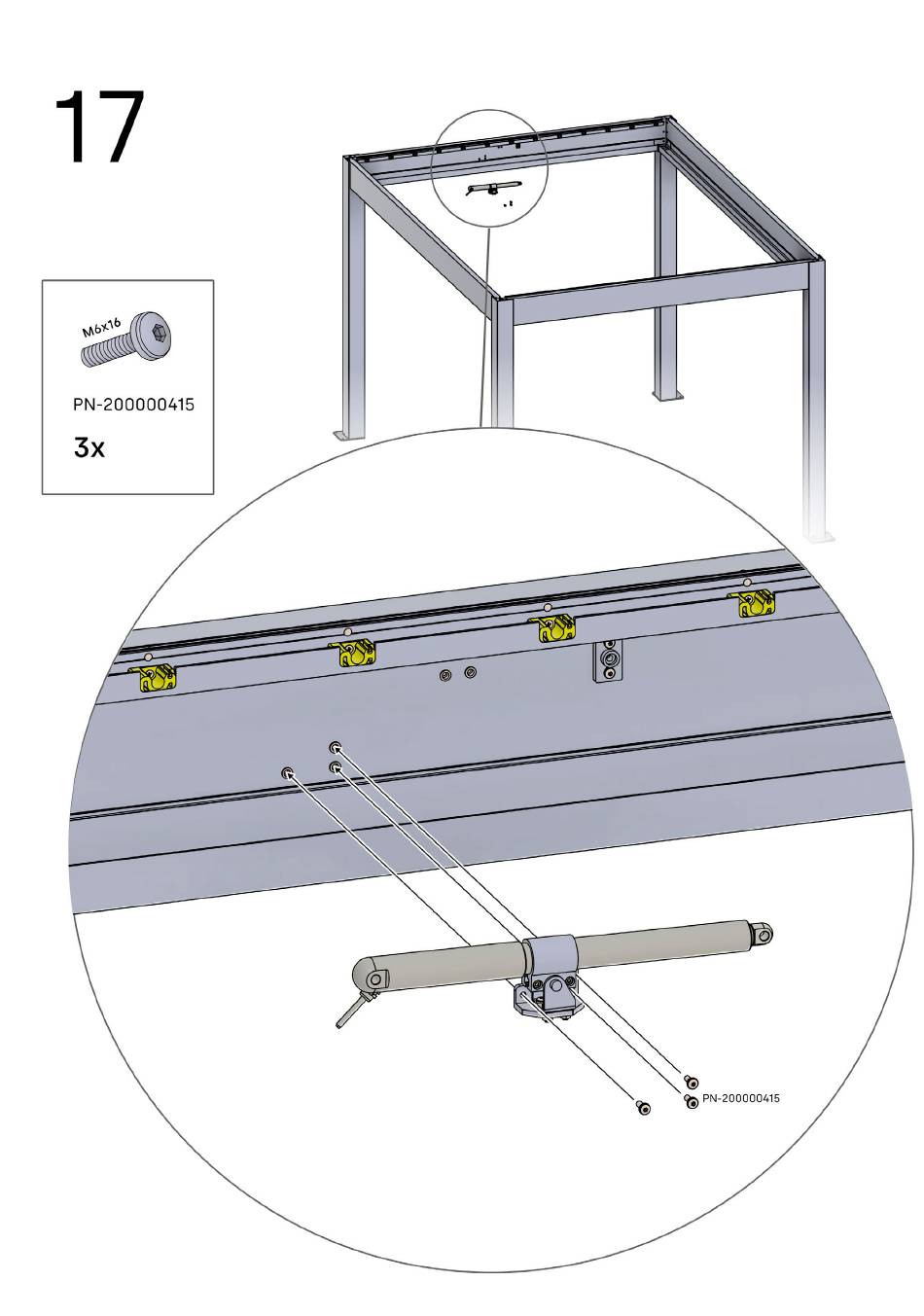 17

M6x16

PN-200000415

3x

PN-200000415