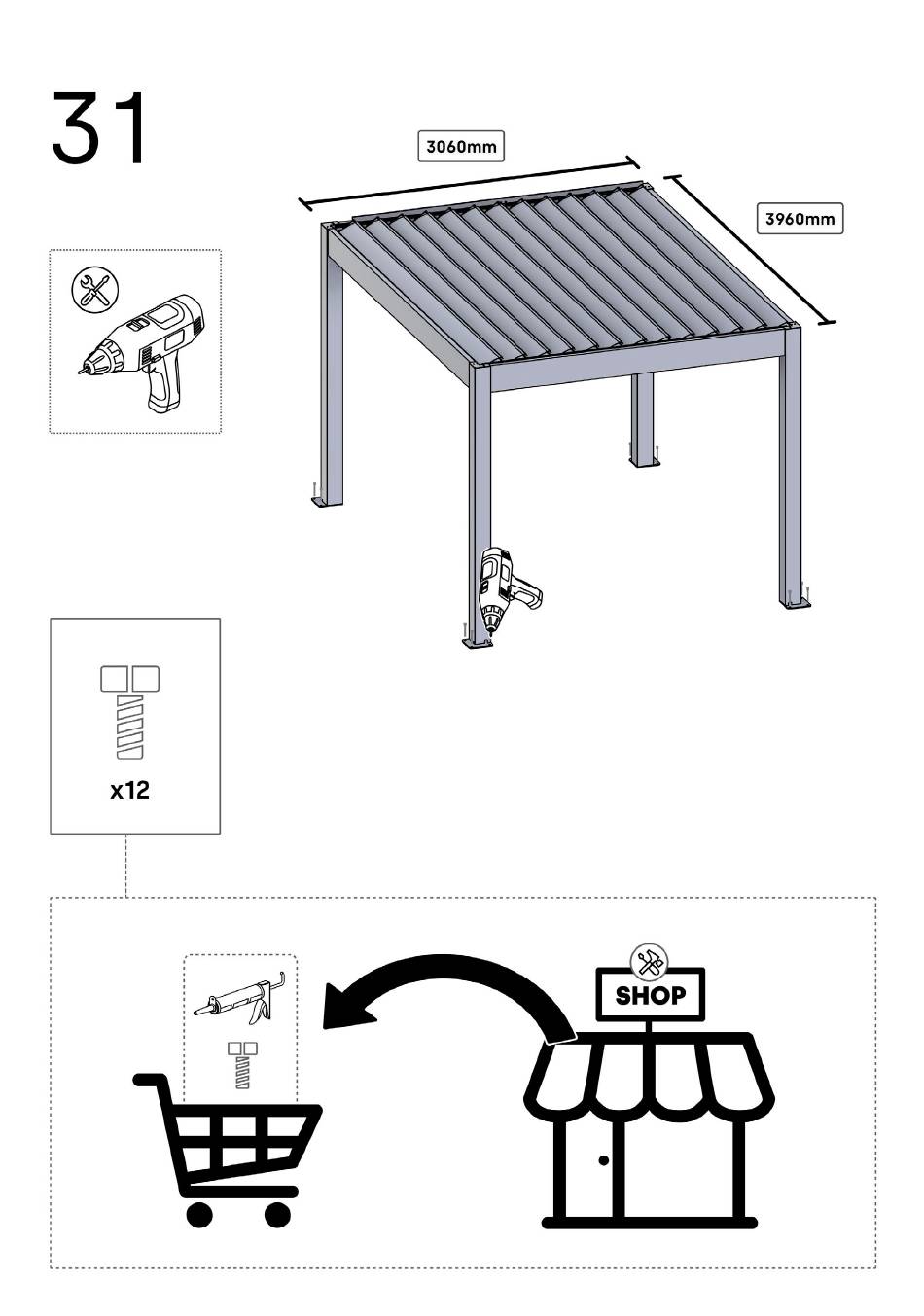 31

3060mm

3960mm

x12

SHOP