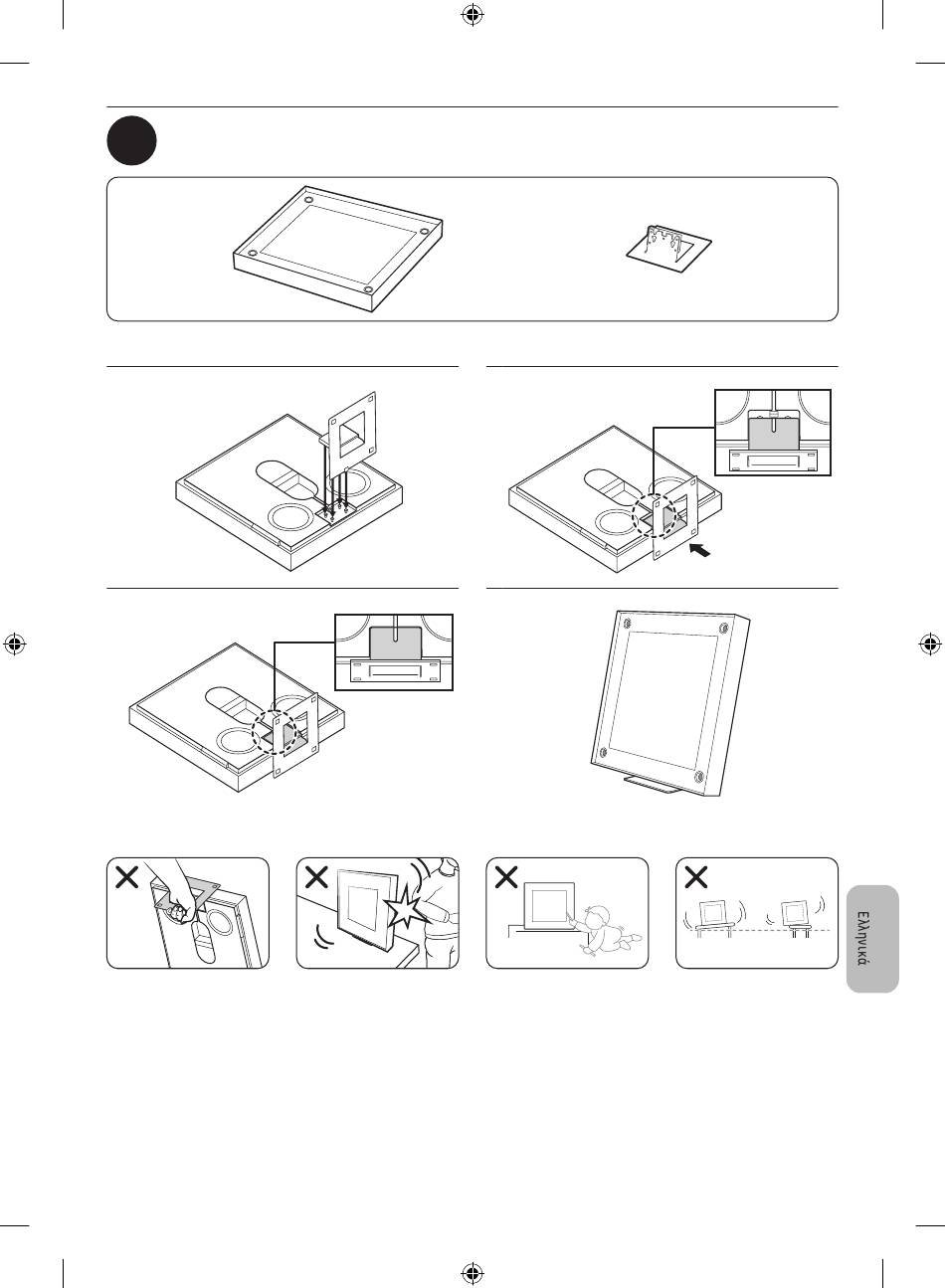 Ελληνικά