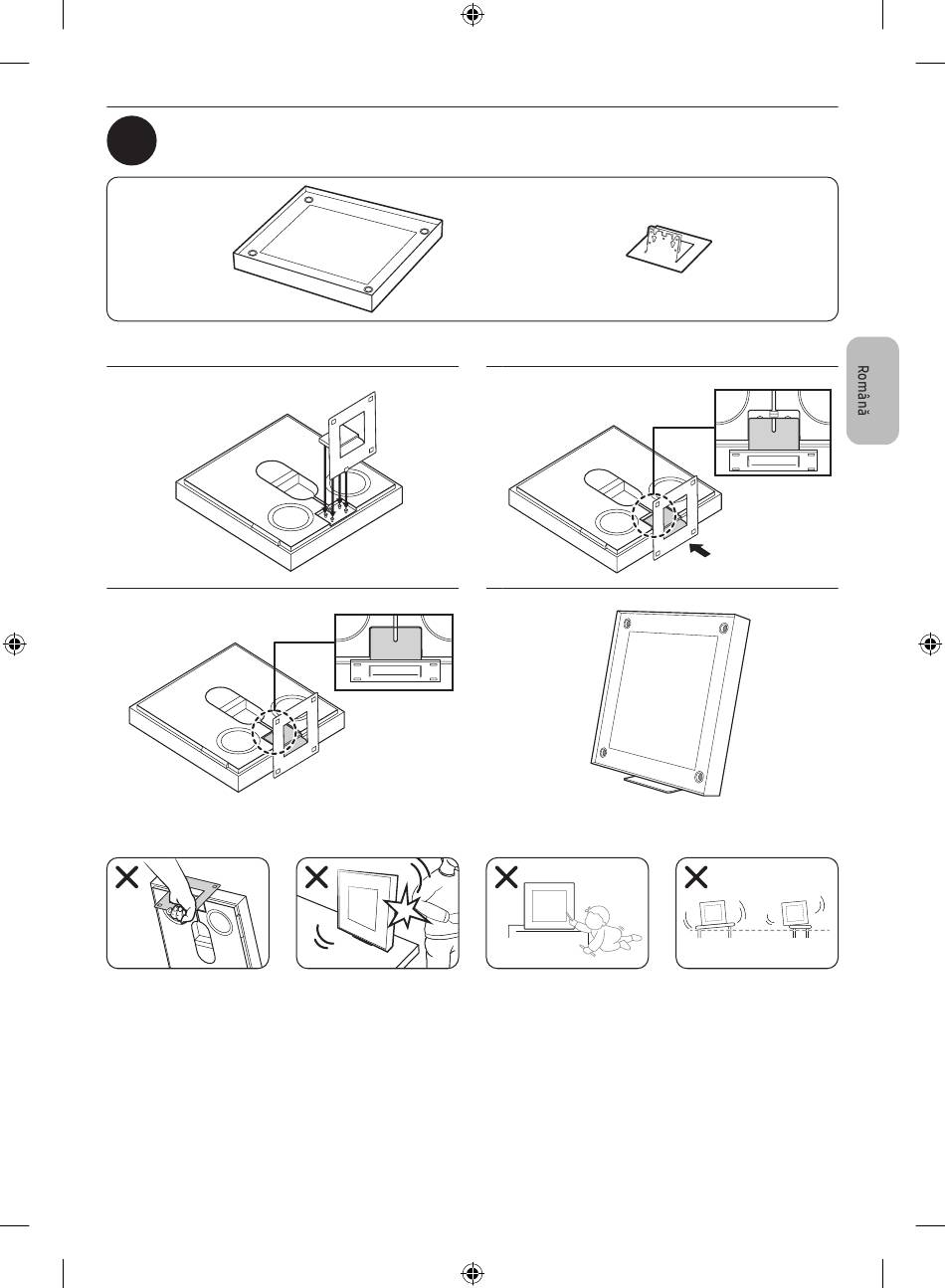 Română