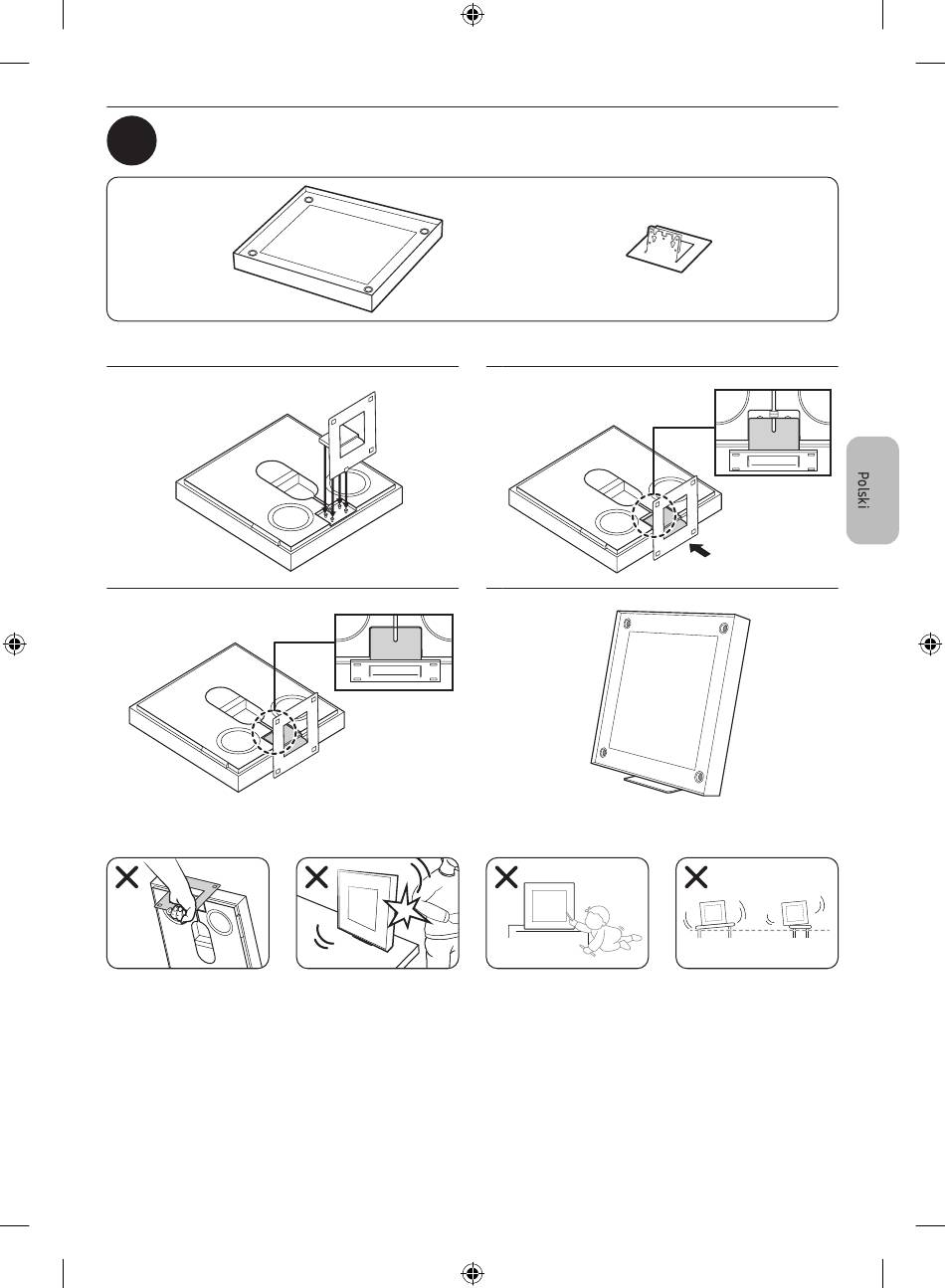 Polski