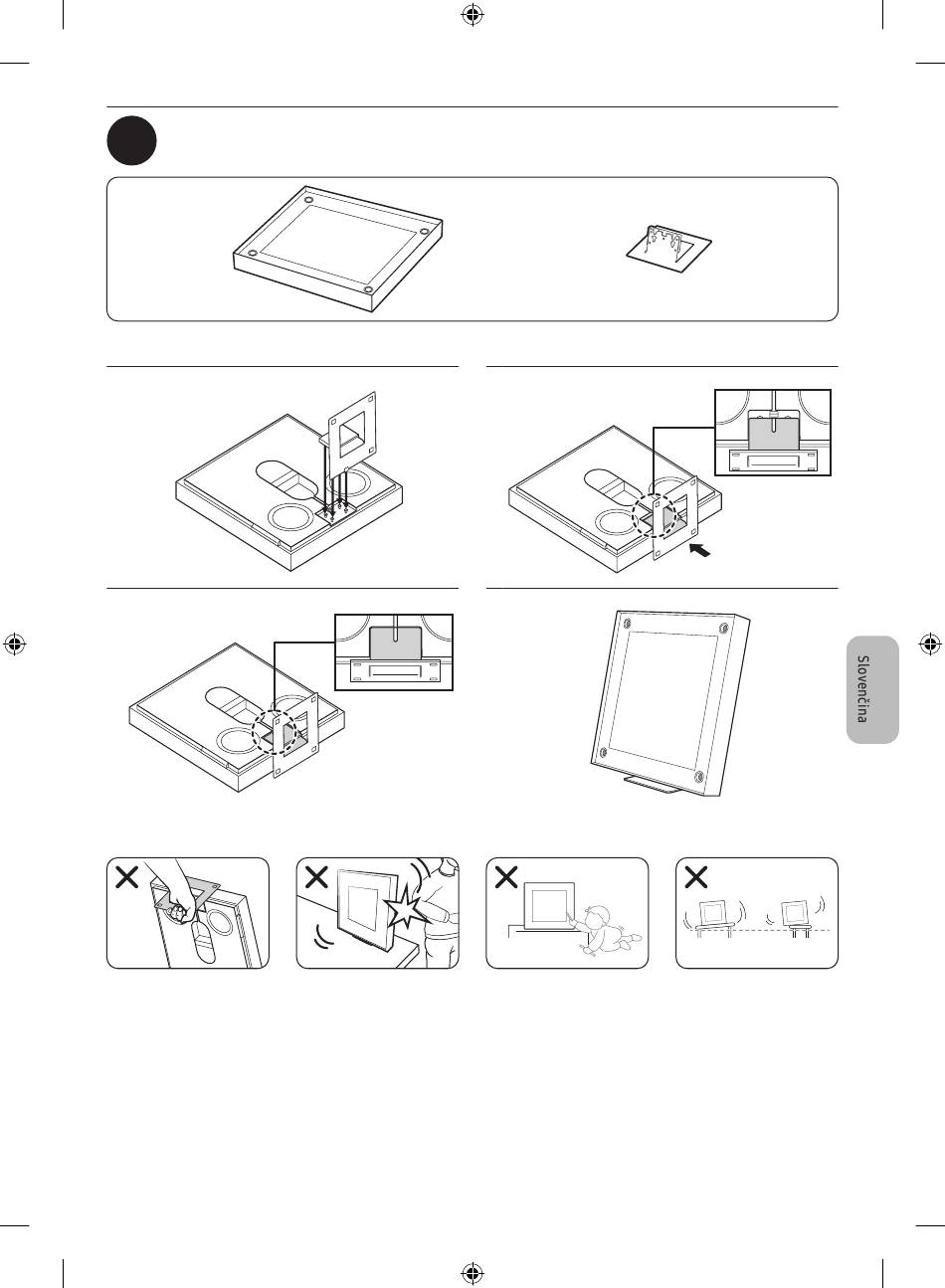 Slovenčina