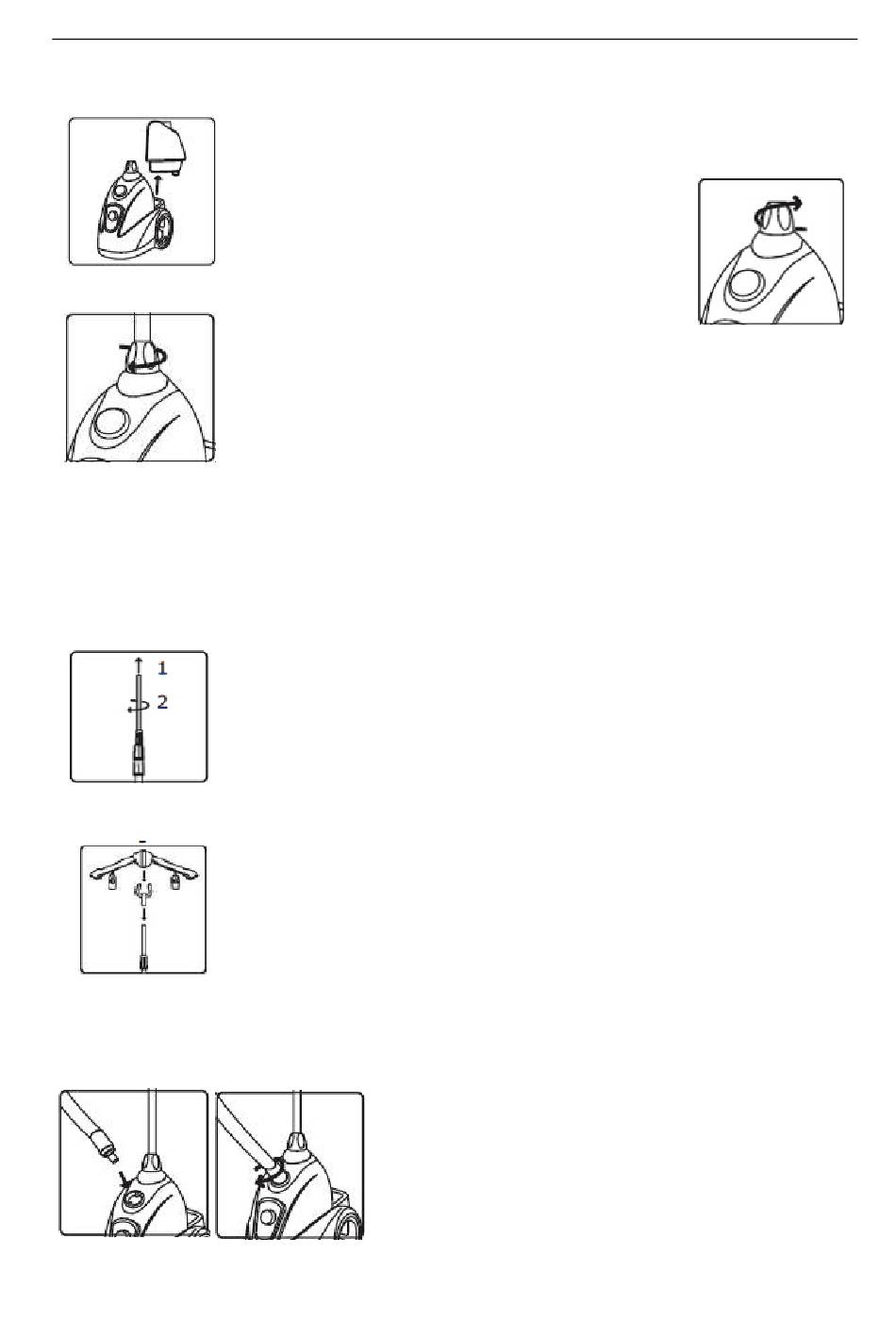 1
2