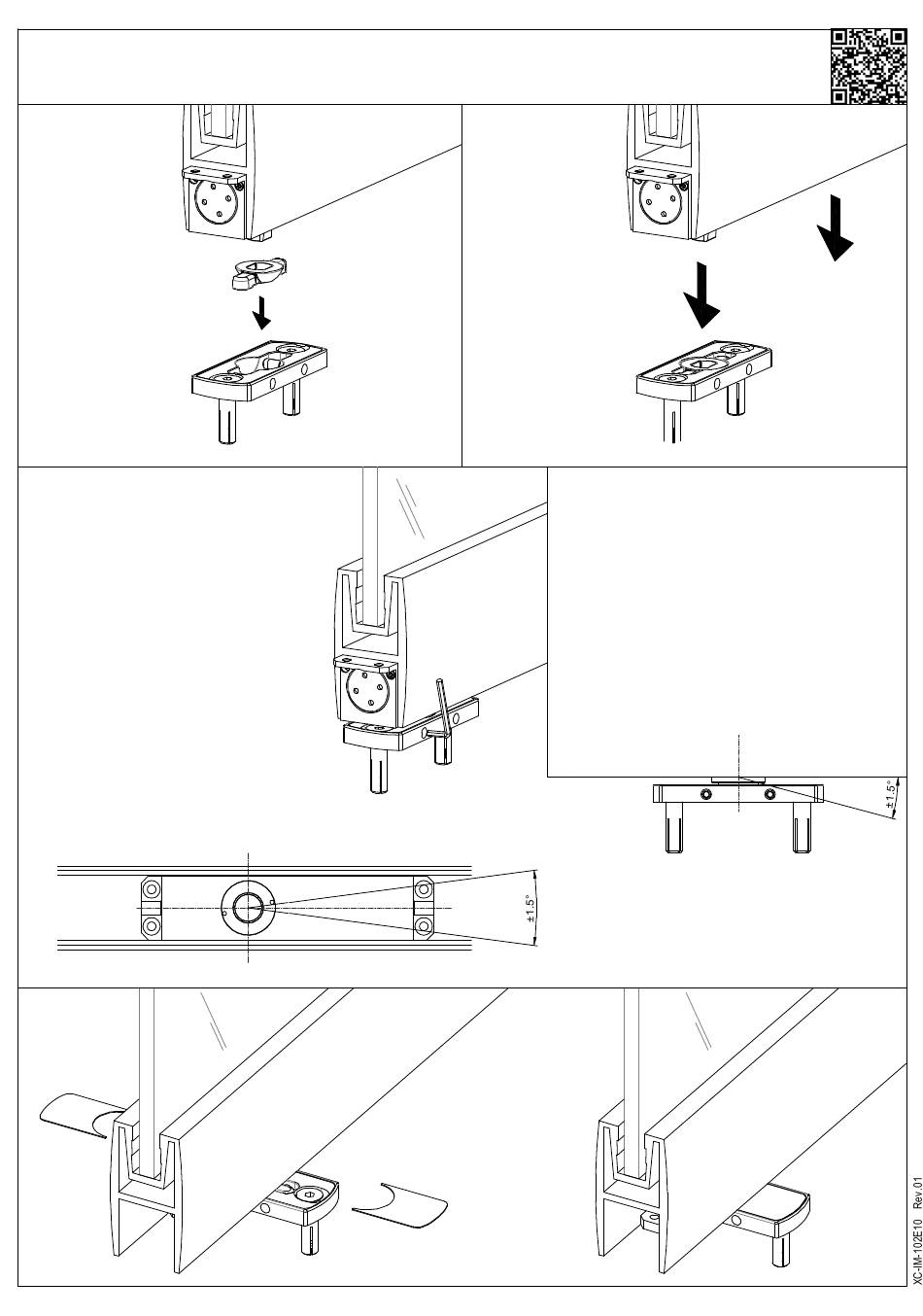 ±1.5°

±1.5°

XC-IM-102E10 Rev.01