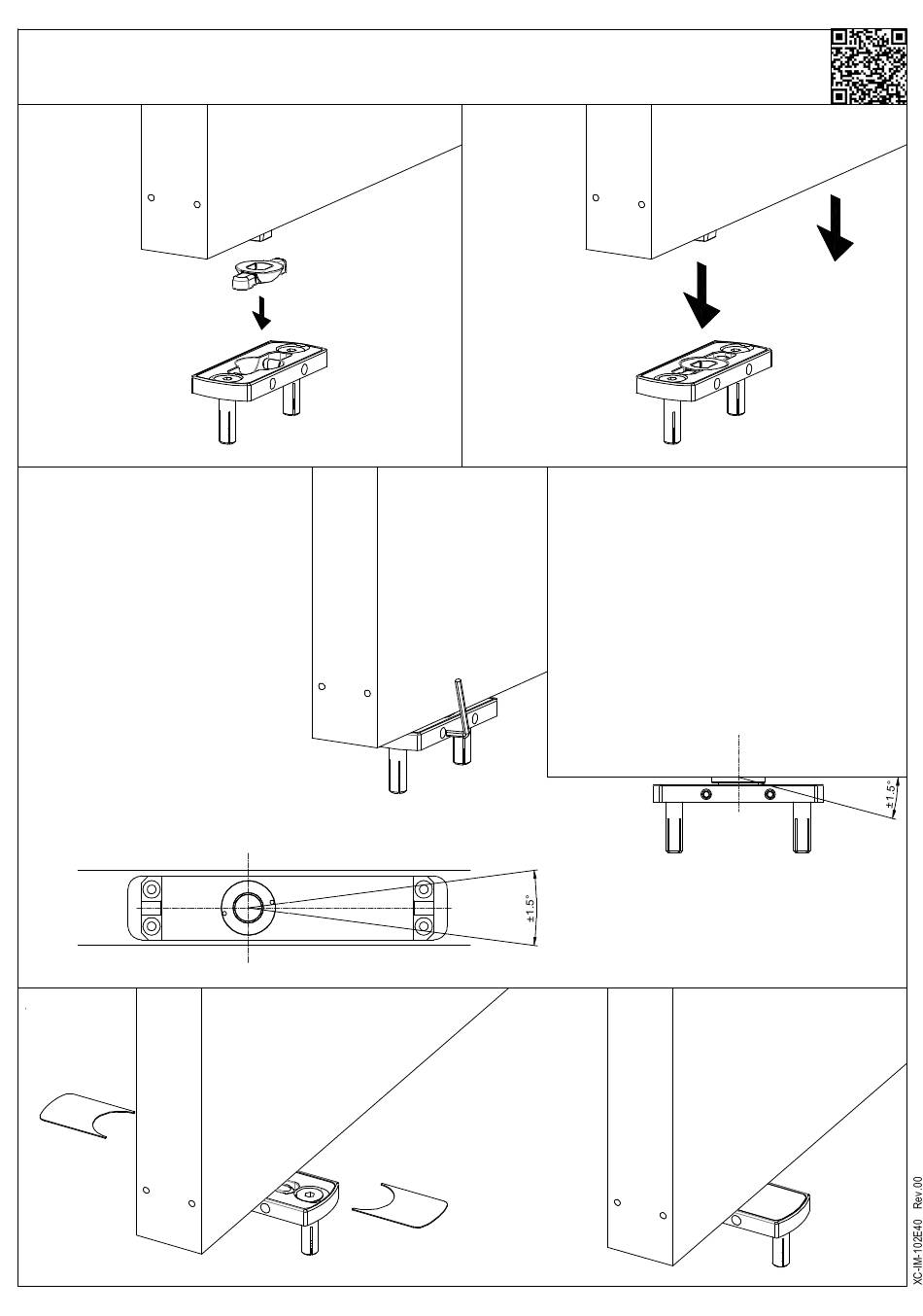 ±1.5°

±1.5°

XC-IM-102E40 Rev.00