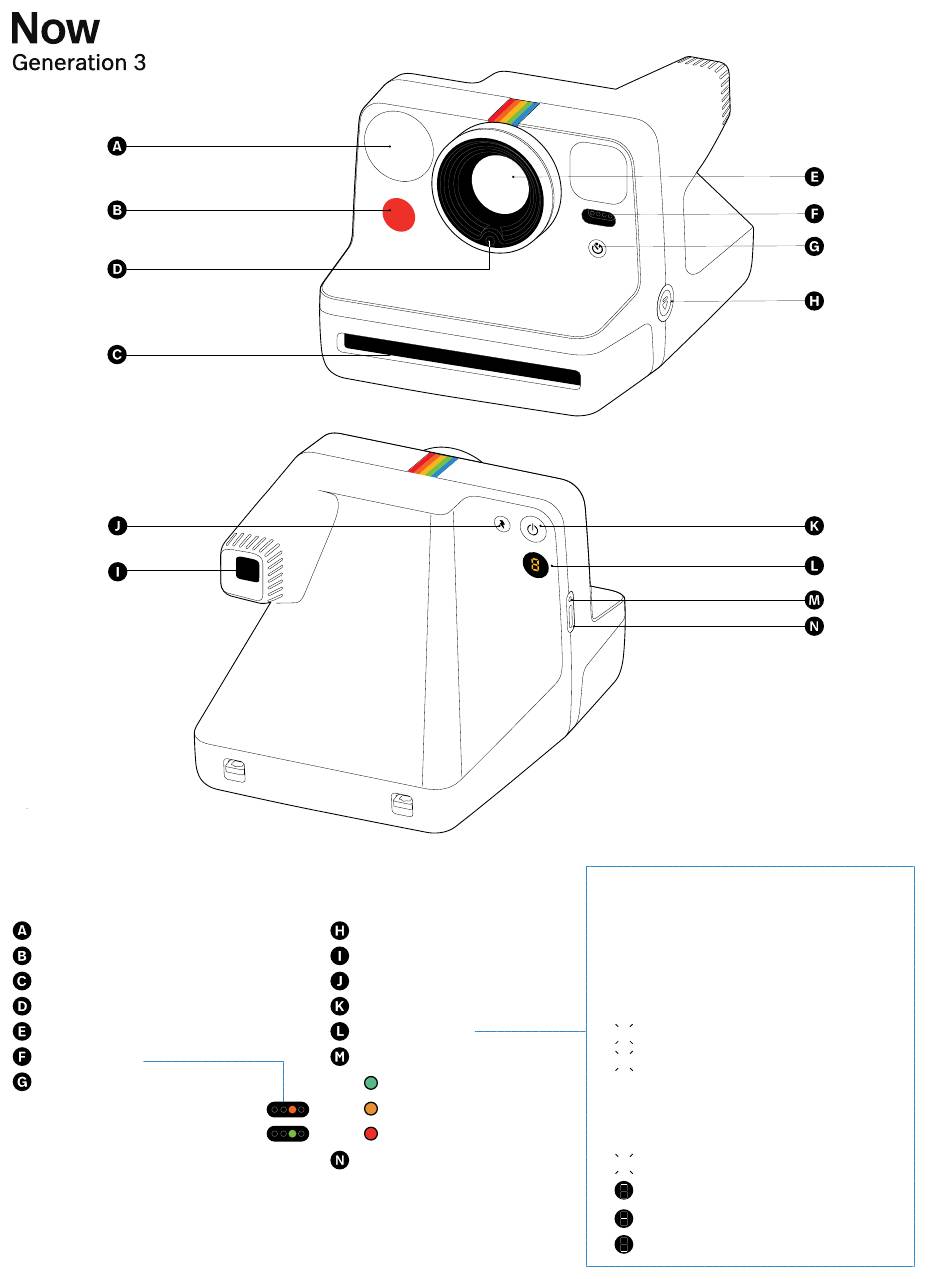 Now
Generation 3

A
B
D
C
E
F
G
H
J
I
K
L
M
N

A
B
C
D
E
F
G
H
I
J
K
L
M
N