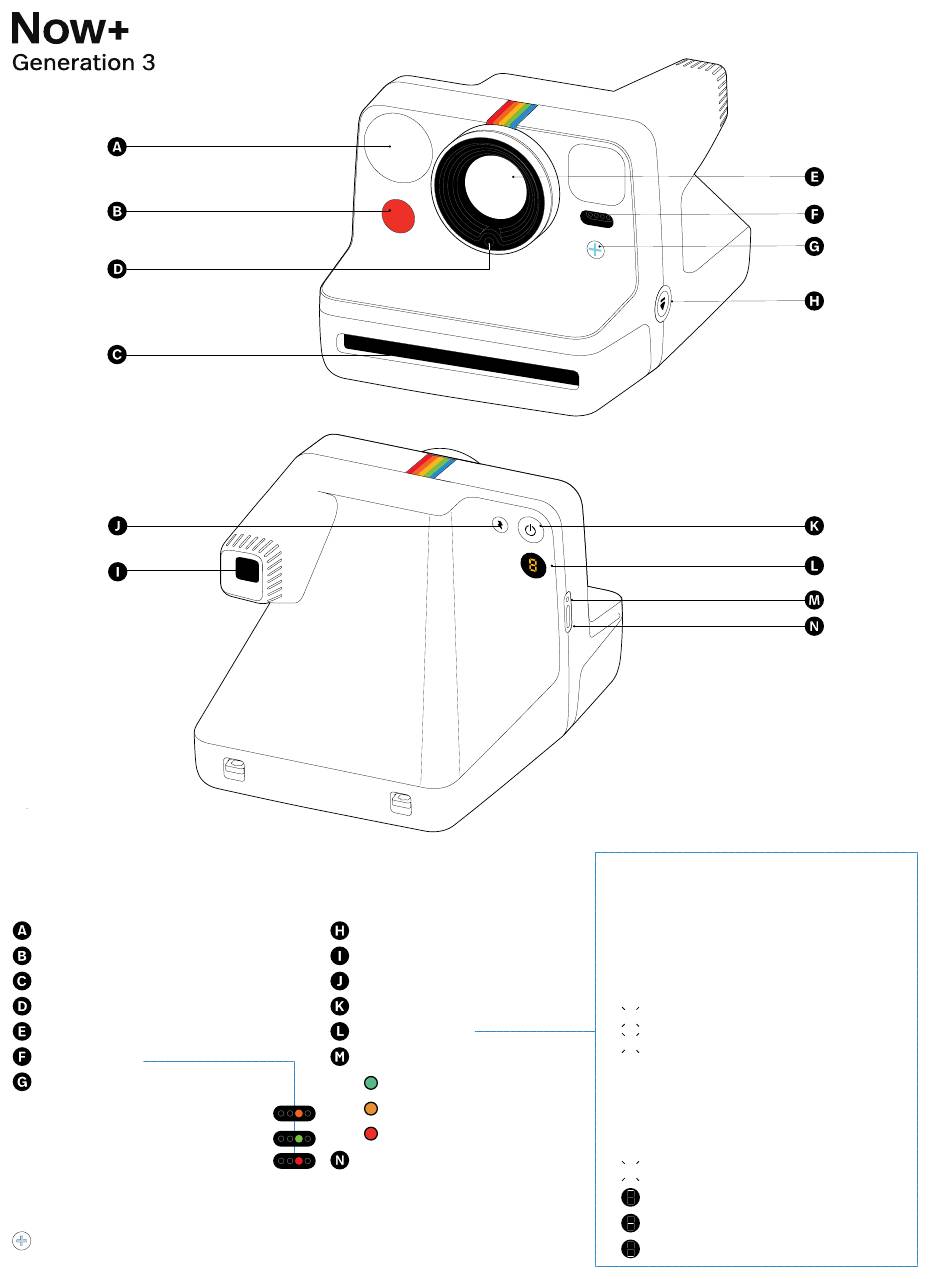 Now+
Generation 3

A
B
D
C
E
F
G
H

J
I
K
L
M
N

A
B
C
D
E
F
G
H
I
J
K
L
M
N