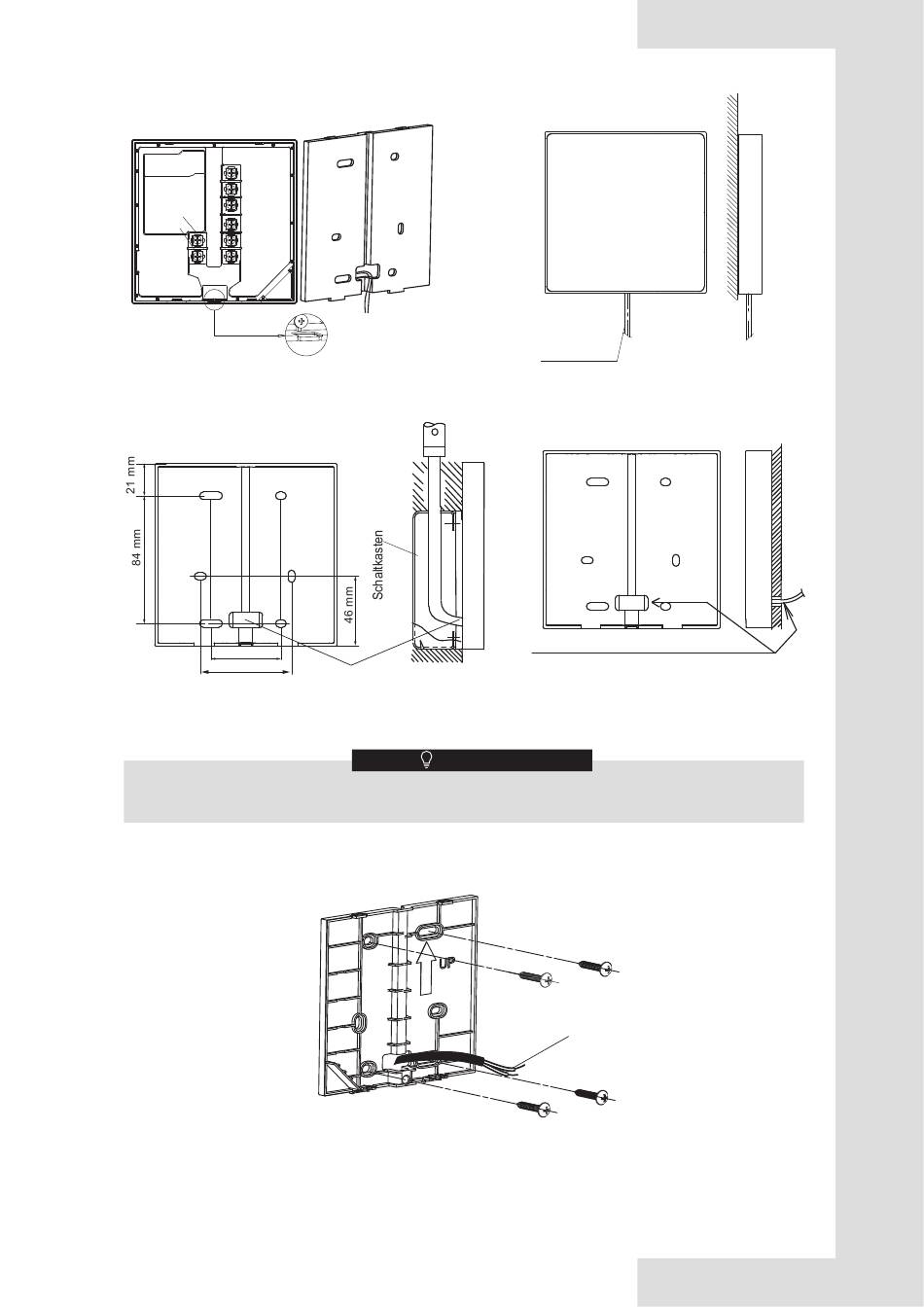 21 mm

84 mm

46 mm

Schaltkasten

UP