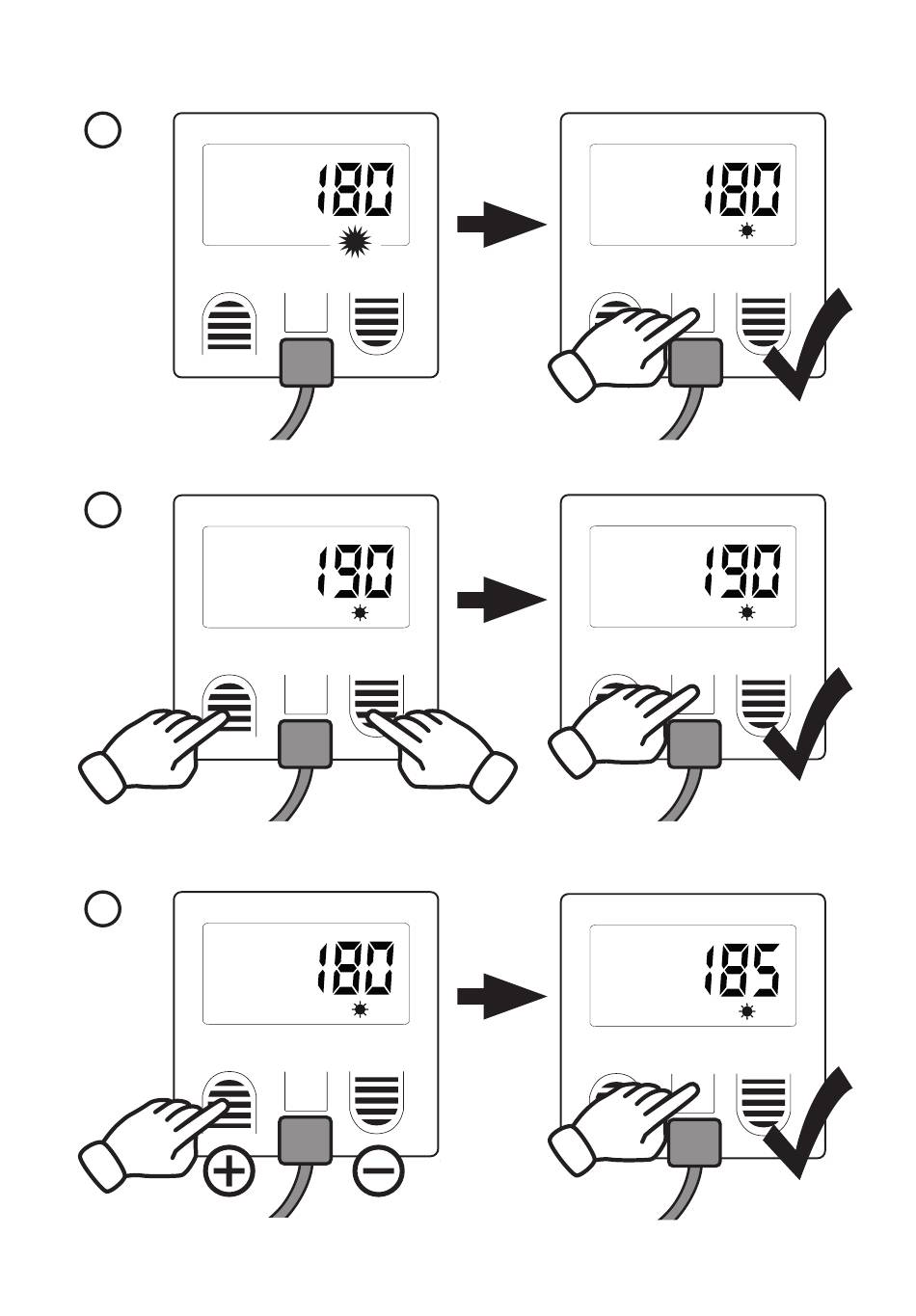 180
180
190
190
180
185
+
−