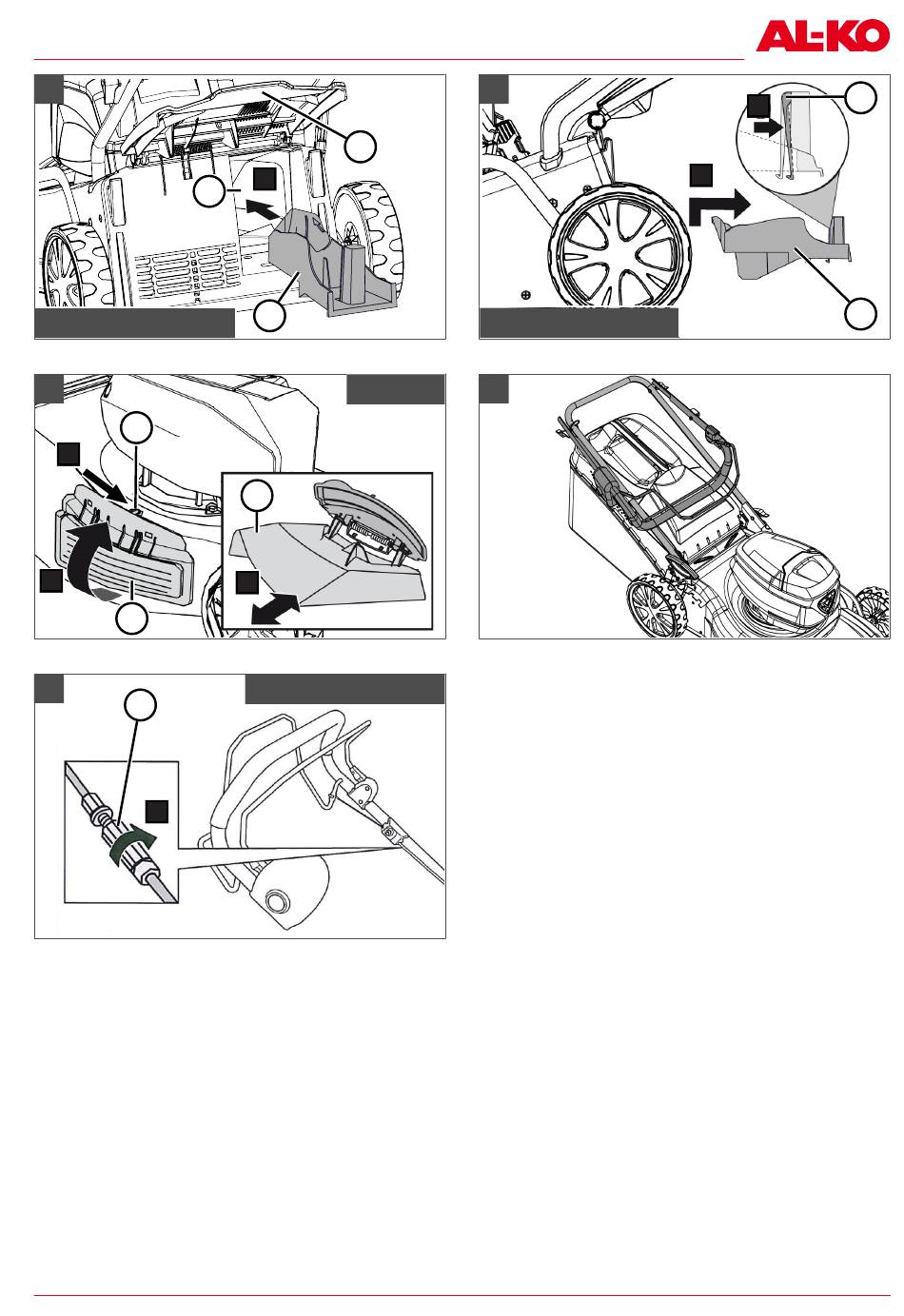 AL-KO