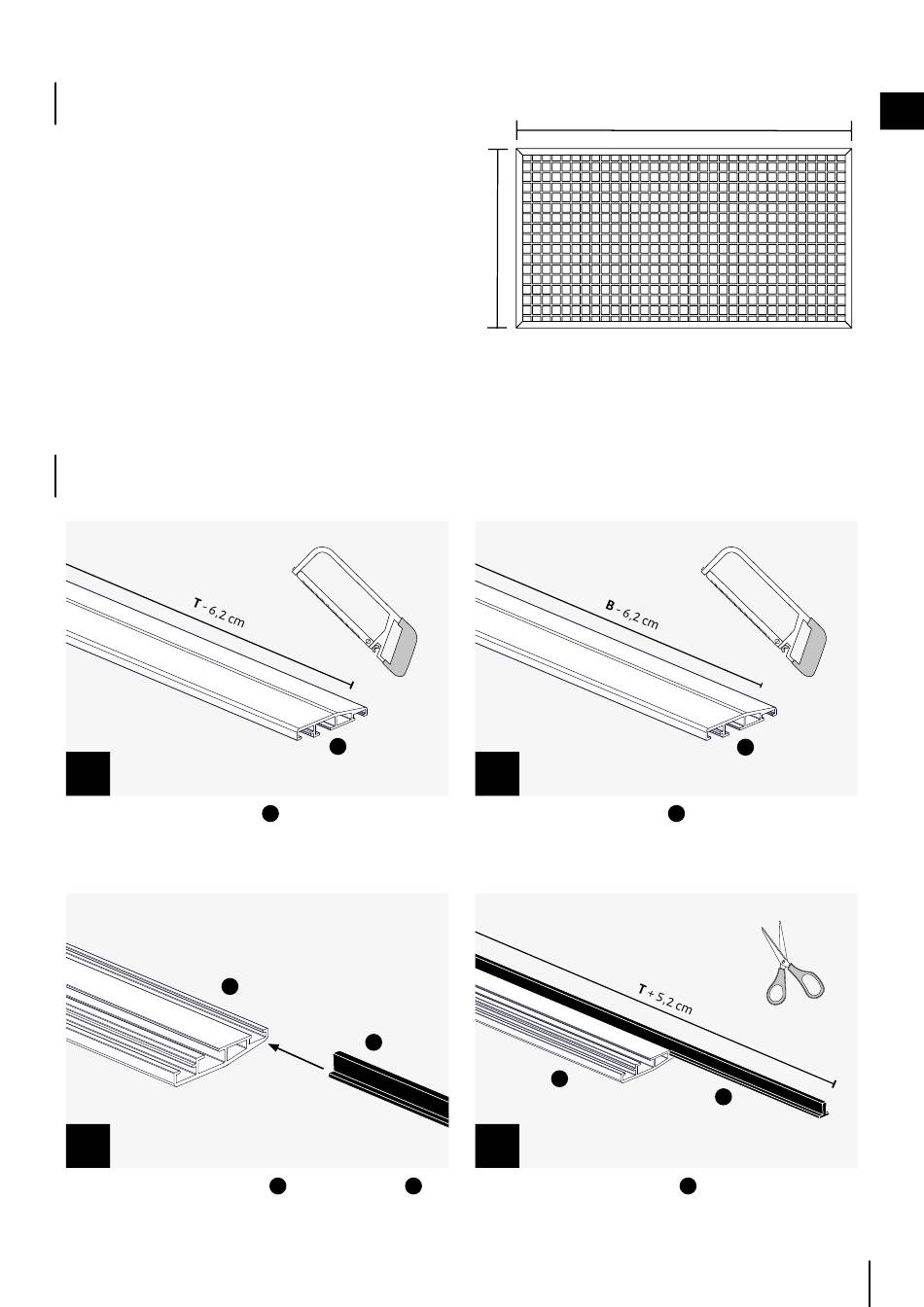 T - 6,2 cm

B - 6,2 cm

T + 5,2 cm